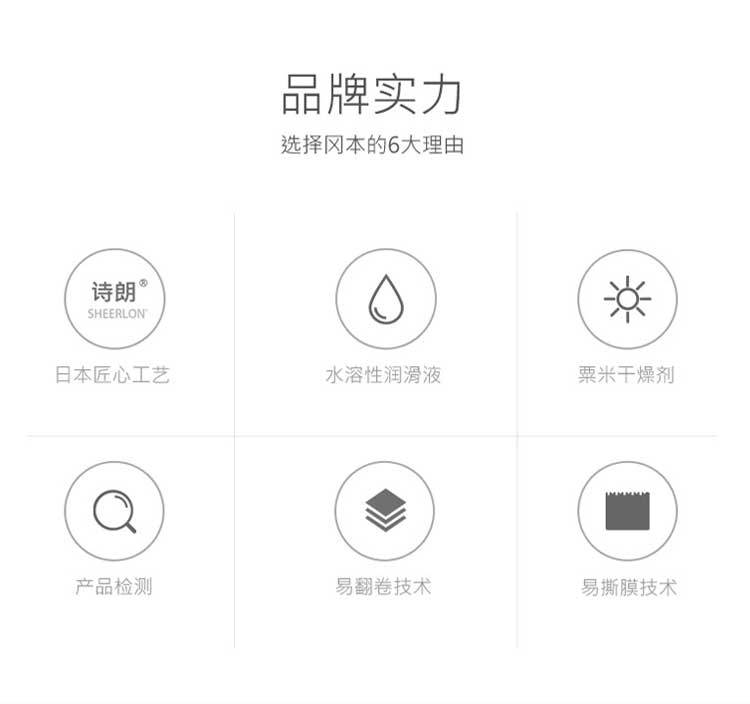 品牌实力

选择冈本的6大理由

诗朗®
SHEERLON

日本匠心工艺

水溶性润滑液

粟米干燥剂

产品检测

易翻卷技术

易撕膜技术