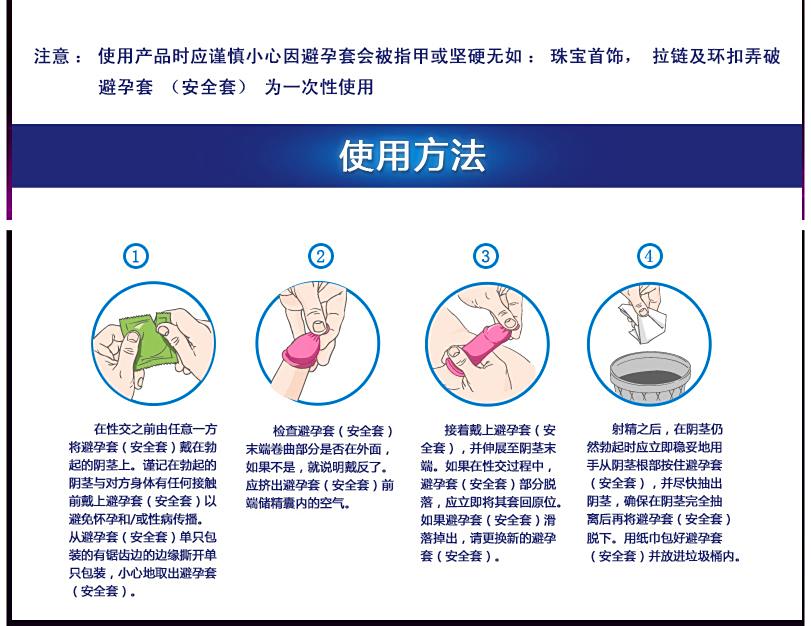 注意： 使用产品时应谨慎小心因避孕套会被指甲或坚硬无如： 珠宝首饰， 拉链及环扣弄破避孕套 （安全套） 为一次性使用

使用方法

①

在性交之前由任意一方将避孕套（安全套）戴在勃起的阴茎上。谨记在勃起的阴茎与对方身体有任何接触前戴上避孕套（安全套）以避免怀孕和/或性病传播。从避孕套（安全套）单只包装的有锯齿边的边缘撕开单只包装，小心地取出避孕套（安全套）。

②

检查避孕套（安全套）末端卷曲部分是否在外面，如果不是，就说明戴反了。应挤出避孕套（安全套）前端储精囊内的空气。

③

接着戴上避孕套（安全套），并伸展至阴茎末端。如果在性交过程中，避孕套（安全套）部分脱落，应立即将其套回原位。如果避孕套（安全套）滑落掉出，请更换新的避孕套（安全套）。

④

射精之后，在阴茎仍然勃起时应立即稳妥地用手从阴茎根部按住避孕套（安全套），并尽快抽出阴茎，确保在阴茎完全抽离后再将避孕套（安全套）脱下。用纸巾包好避孕套（安全套）并放进垃圾桶内。