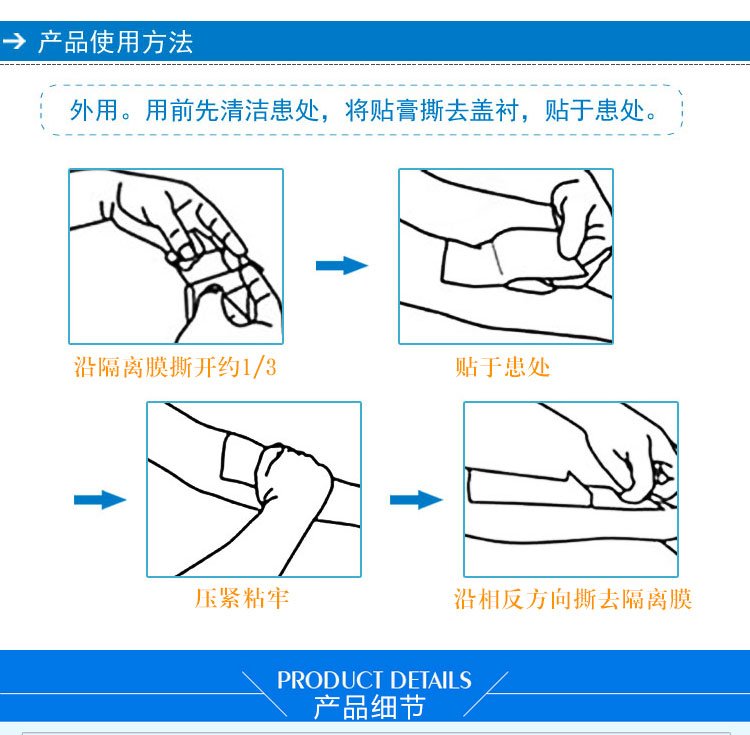 → 产品使用方法

外用。用前先清洁患处，将贴膏撕去盖衬，贴于患处。

沿隔离膜撕开约1/3

贴于患处

压紧粘牢

沿相反方向撕去隔离膜

PRODUCT DETAILS
产品细节