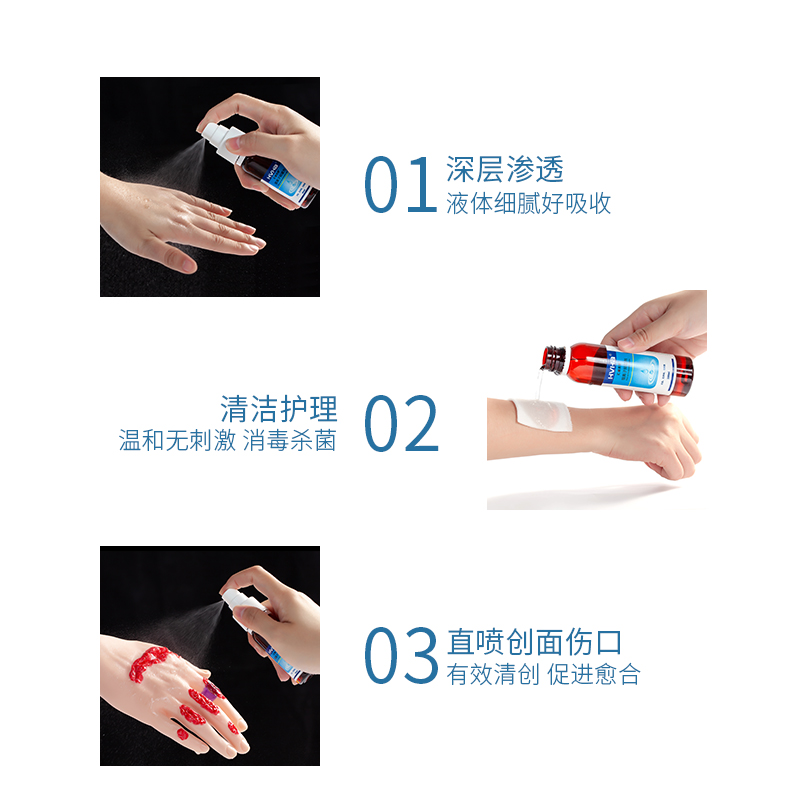 01 深层渗透
液体细腻好吸收

清洁护理
温和无刺激 消毒杀菌 02

03 直喷创面伤口
有效清创 促进愈合