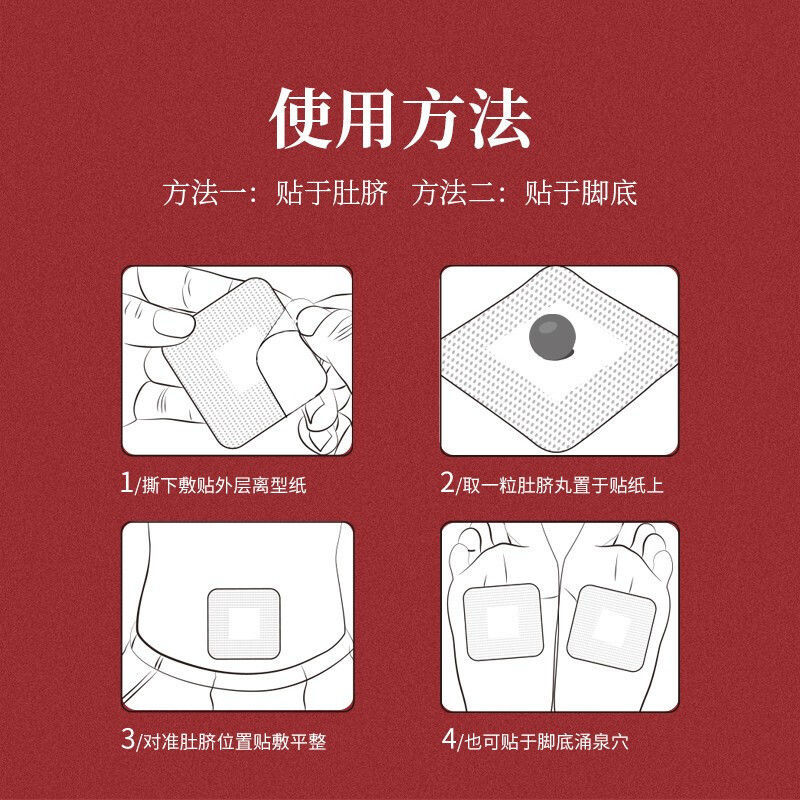 使用方法

方法一：贴于肚脐 方法二：贴于脚底

1/撕下敷贴外层离型纸

2/取一粒肚脐丸置于贴纸上

3/对准肚脐位置贴敷平整

4/也可贴于脚底涌泉穴