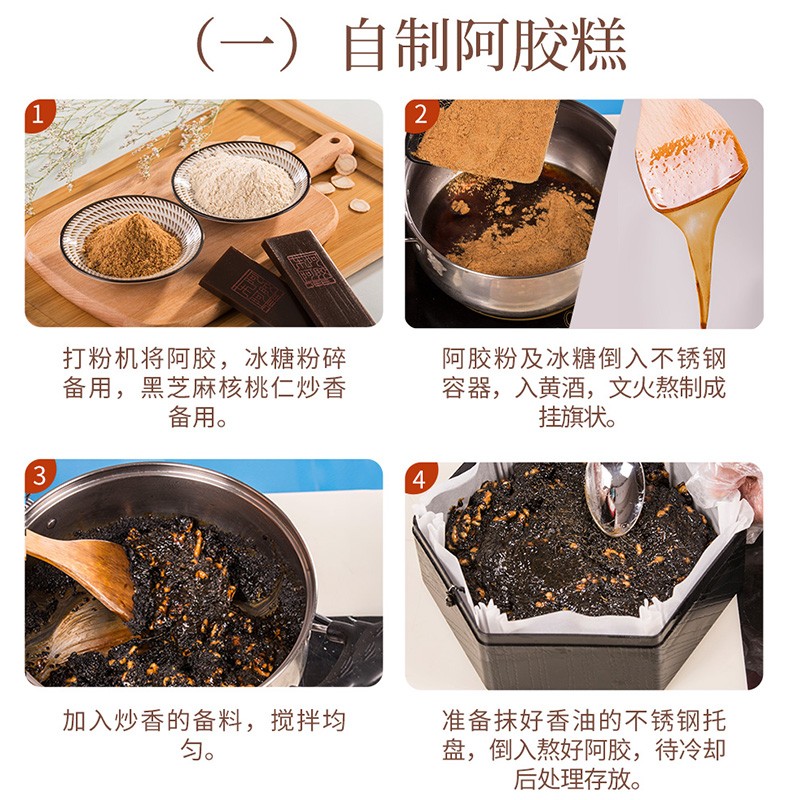 （一）自制阿胶糕

1

打粉机将阿胶，冰糖粉碎备用，黑芝麻核桃仁炒香备用。

2

阿胶粉及冰糖倒入不锈钢容器，入黄酒，文火熬制成挂旗状。

3

加入炒香的备料，搅拌均匀。

4

准备抹好香油的不锈钢托盘，倒入熬好阿胶，待冷却后处理存放。