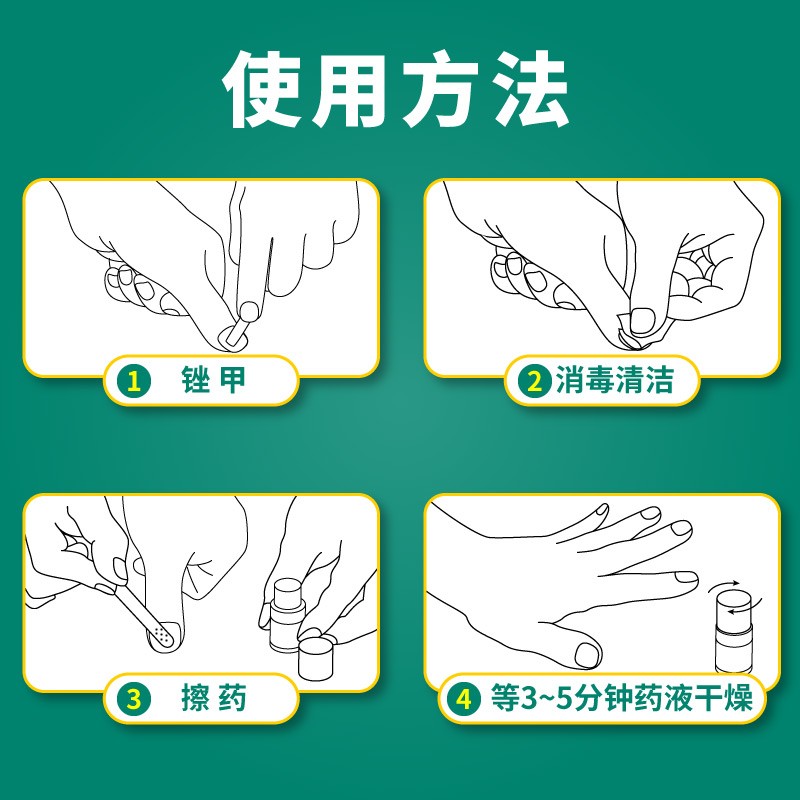 使用方法

1 锉甲

2 消毒清洁

3 擦药

4 等3~5分钟药液干燥