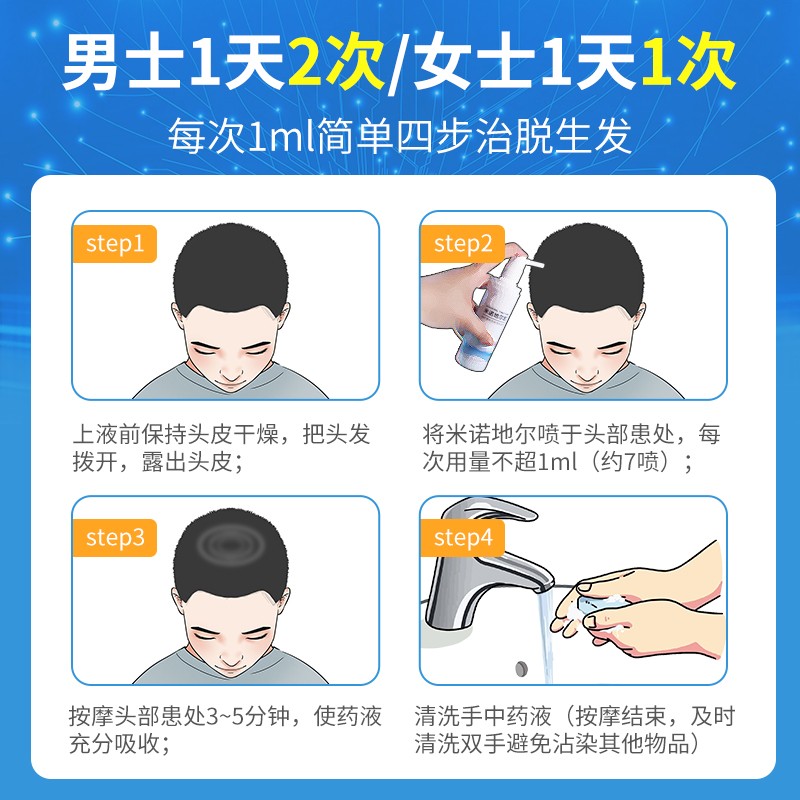 男士1天2次/女士1天1次

每次1ml简单四步治脱生发

step1

上液前保持头皮干燥，把头发拨开，露出头皮；

step2

将米诺地尔喷于头部患处，每次用量不超1ml（约7喷）；

step3

按摩头部患处3~5分钟，使药液充分吸收；

step4

清洗手中药液（按摩结束，及时清洗双手避免沾染其他物品）