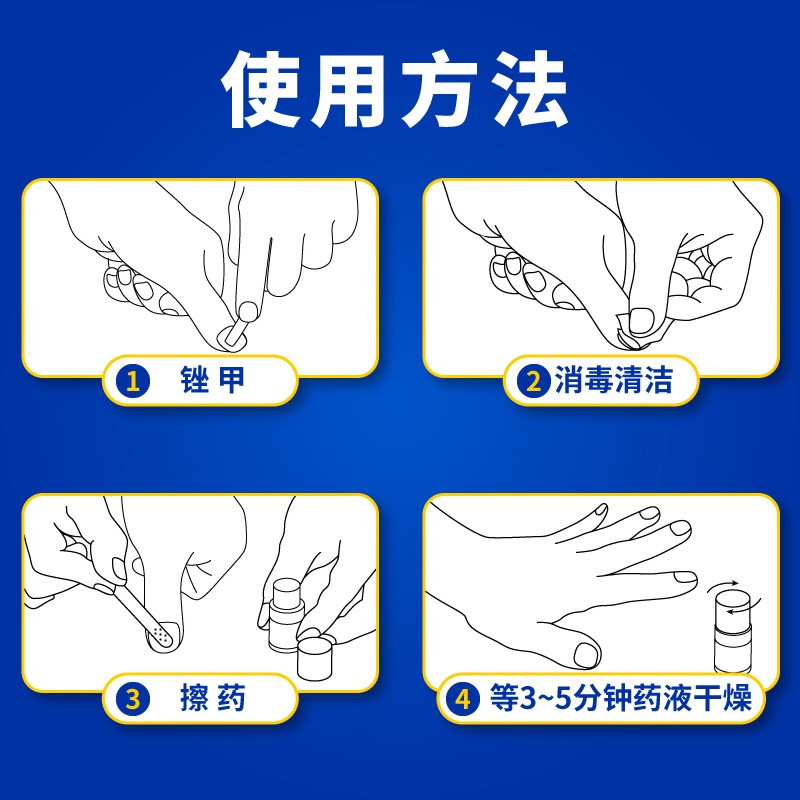 使用方法

1 锉甲

2 消毒清洁

3 擦药

4 等3~5分钟药液干燥