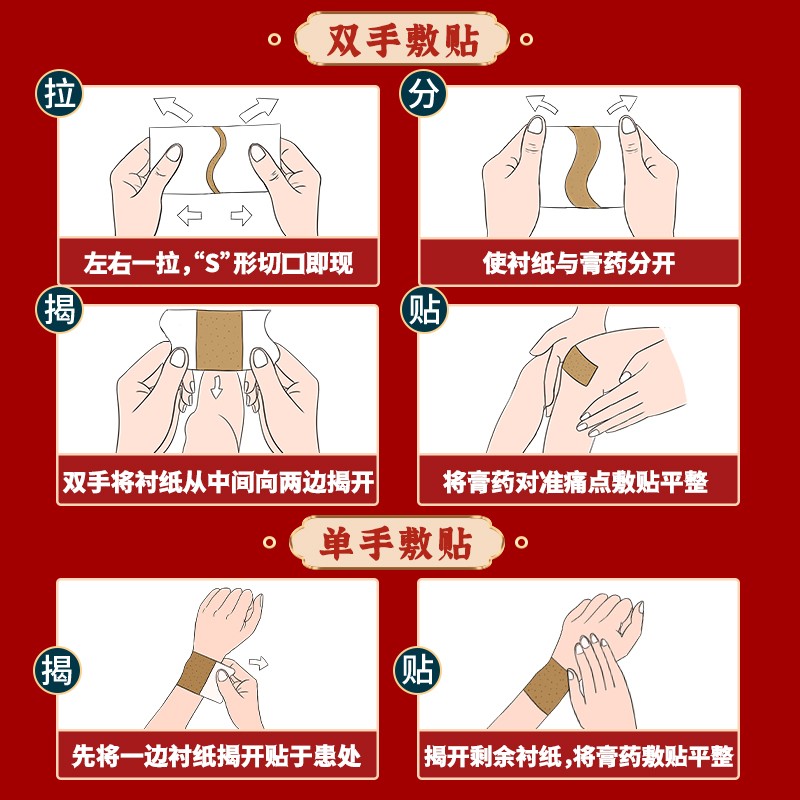 双手敷贴

拉

左右一拉，“S”形切口即现

分

使衬纸与膏药分开

揭

双手将衬纸从中间向两边揭开

贴

将膏药对准痛点敷贴平整

单手敷贴

揭

先将一边衬纸揭开贴于患处

贴

揭开剩余衬纸，将膏药敷贴平整