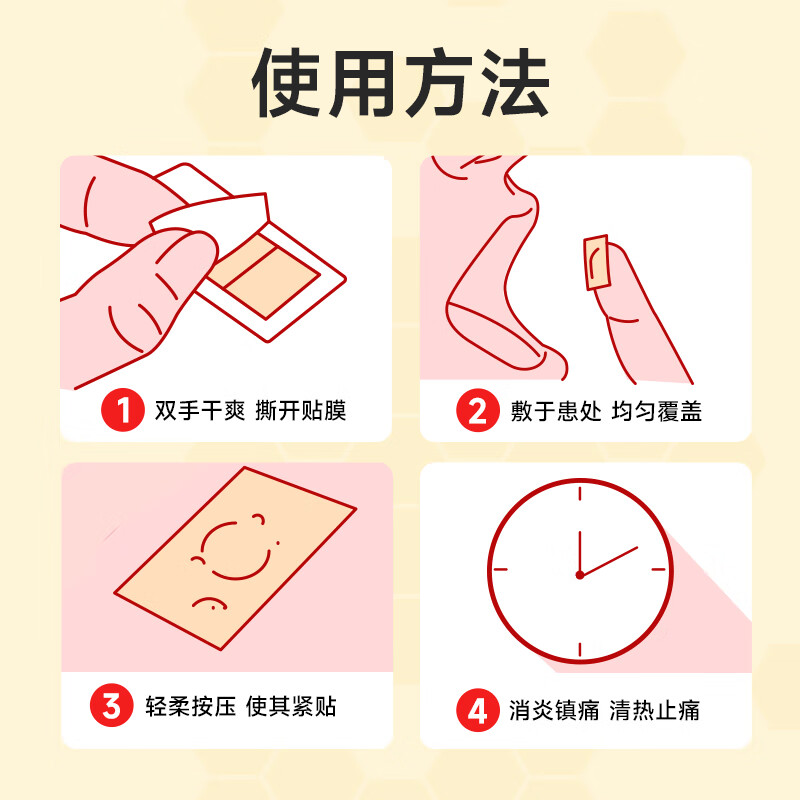 使用方法

1 双手干爽 撕开贴膜

2 敷于患处 均匀覆盖

3 轻柔按压 使其紧贴

4 消炎镇痛 清热止痛