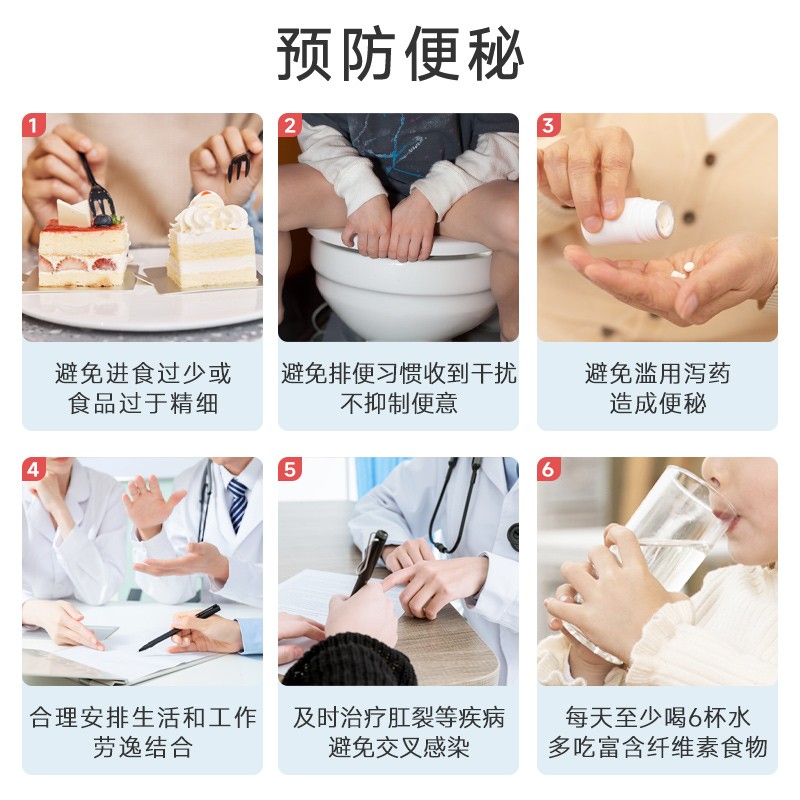 预防便秘

1
避免进食过少或
食品过于精细

2
避免排便习惯收到干扰
不抑制便意

3
避免滥用泻药
造成便秘

4
合理安排生活和工作
劳逸结合

5
及时治疗肛裂等疾病
避免交叉感染

6
每天至少喝6杯水
多吃富含纤维素食物