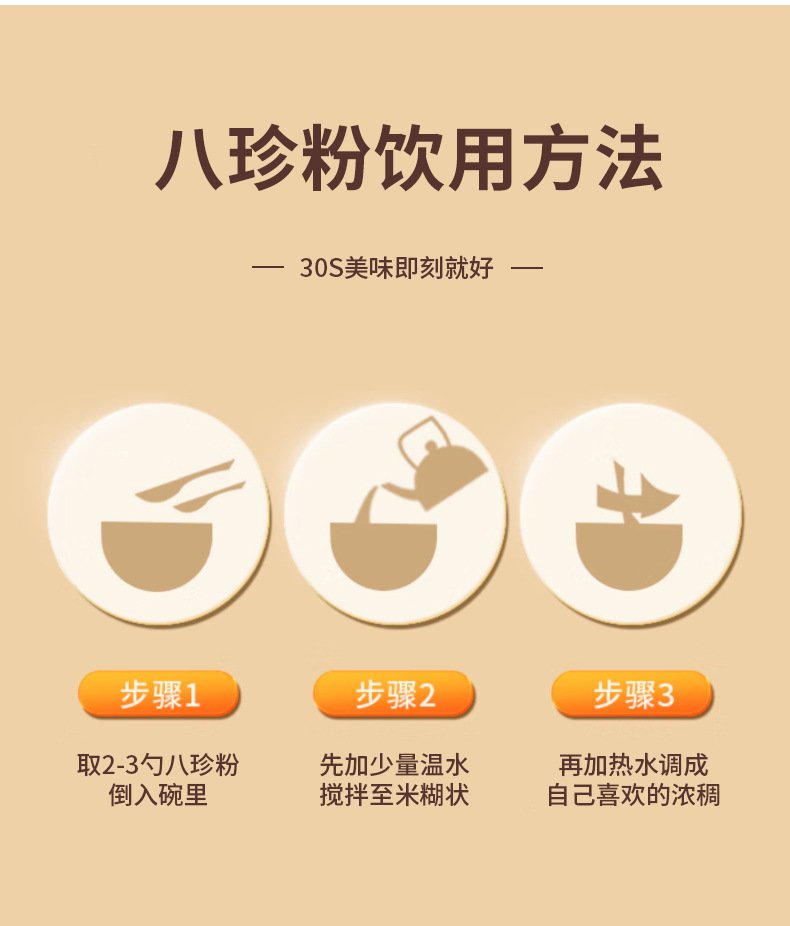 八珍粉饮用方法

— 30S美味即刻就好 —

步骤1

取2-3勺八珍粉
倒入碗里

步骤2

先加少量温水
搅拌至米糊状

步骤3

再加热水调成
自己喜欢的浓稠