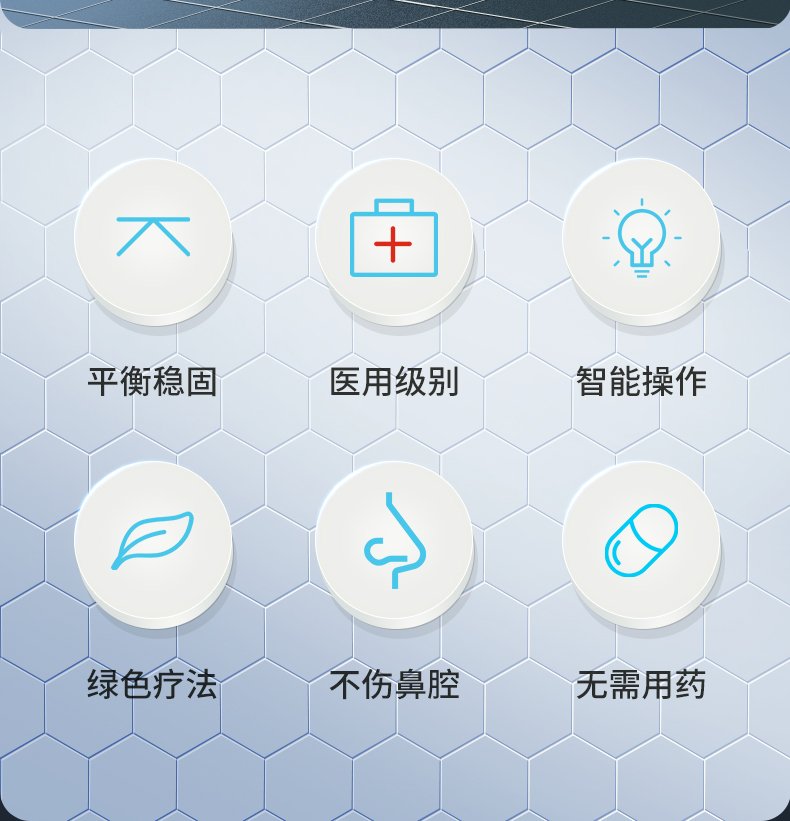 平衡稳固 医用级别 智能操作

绿色疗法 不伤鼻腔 无需用药