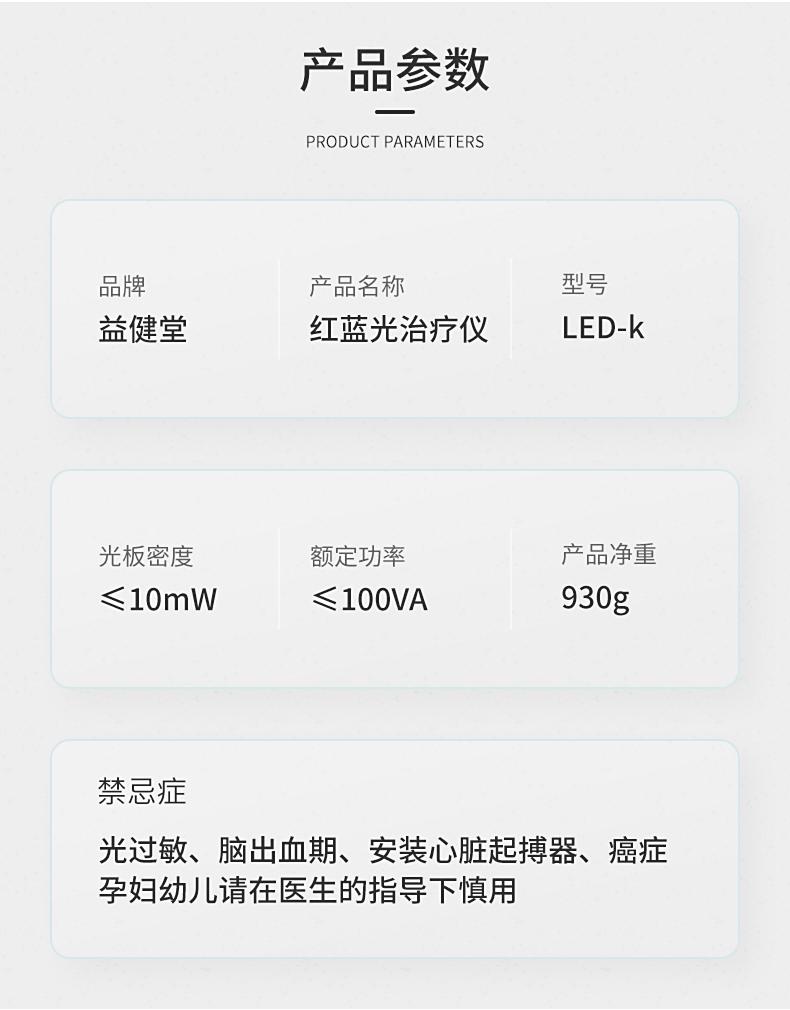 产品参数

PRODUCT PARAMETERS

品牌
益健堂

产品名称
红蓝光治疗仪

型号
LED-k

光板密度
≤10mW

额定功率
≤100VA

产品净重
930g

禁忌症

光过敏、脑出血期、安装心脏起搏器、癌症
孕妇幼儿请在医生的指导下慎用