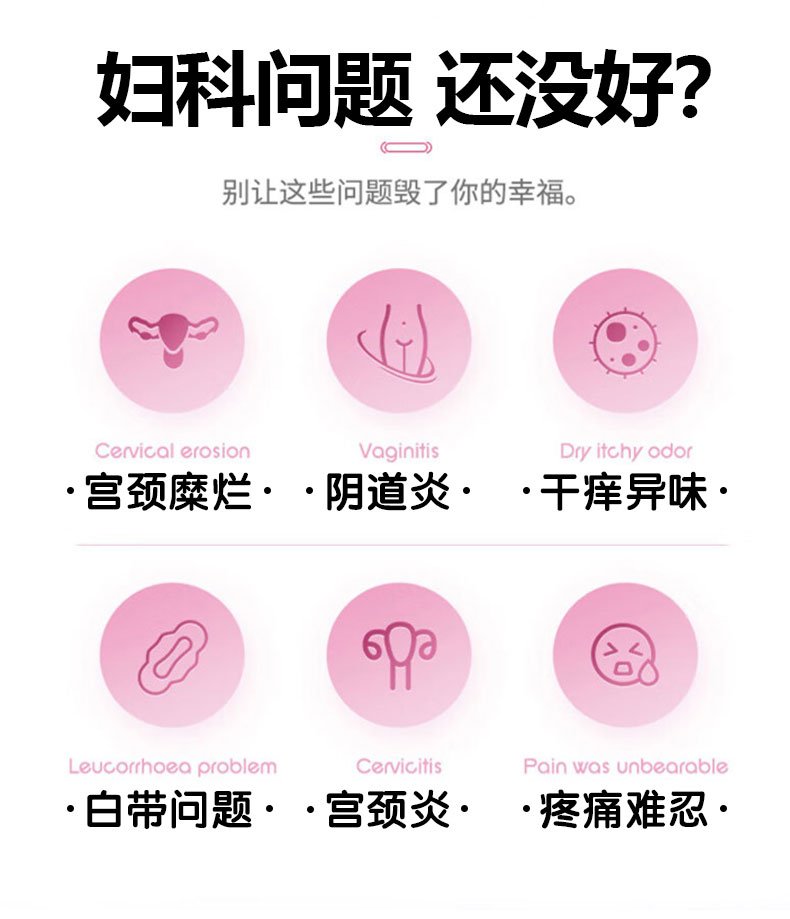 妇科问题 还没好?

别让这些问题毁了你的幸福。

Cervical erosion
·宫颈糜烂·

Vaginitis
·阴道炎·

Dry itchy odor
·干痒异味·

Leucorrhoea problem
·白带问题·

Cervicitis
·宫颈炎·

Pain was unbearable
·疼痛难忍·