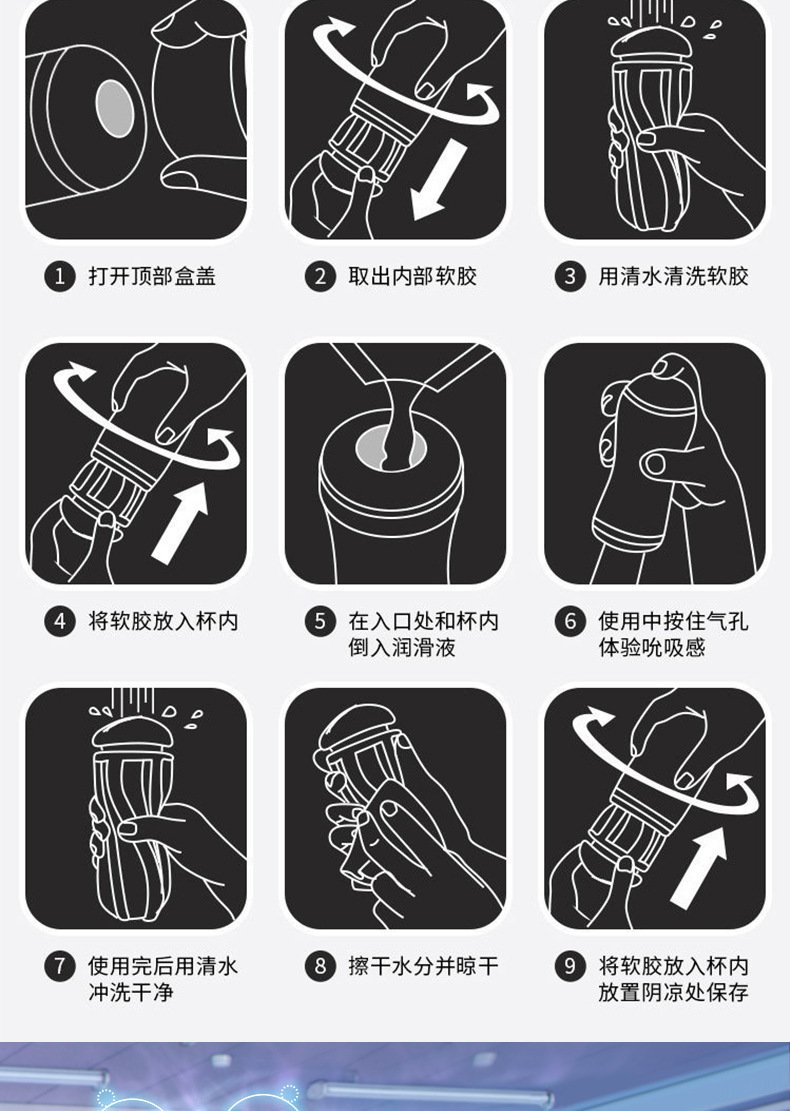 1 打开顶部盒盖

2 取出内部软胶

3 用清水清洗软胶

4 将软胶放入杯内

5 在入口处和杯内倒入润滑液

6 使用中按住气孔体验吮吸感

7 使用完后用清水冲洗干净

8 擦干水分并晾干

9 将软胶放入杯内放置阴凉处保存