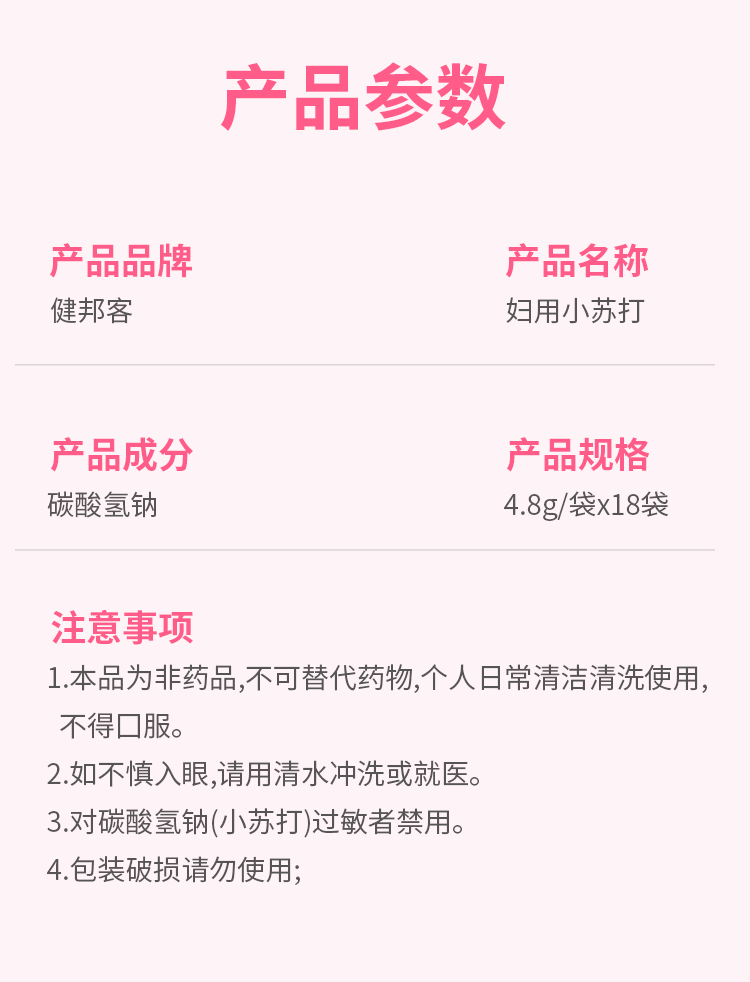 产品参数

产品品牌
健邦客

产品名称
妇用小苏打

产品成分
碳酸氢钠

产品规格
4.8g/袋x18袋

注意事项
1.本品为非药品,不可替代药物,个人日常清洁清洗使用,不得口服。
2.如不慎入眼,请用清水冲洗或就医。
3.对碳酸氢钠(小苏打)过敏者禁用。
4.包装破损请勿使用;