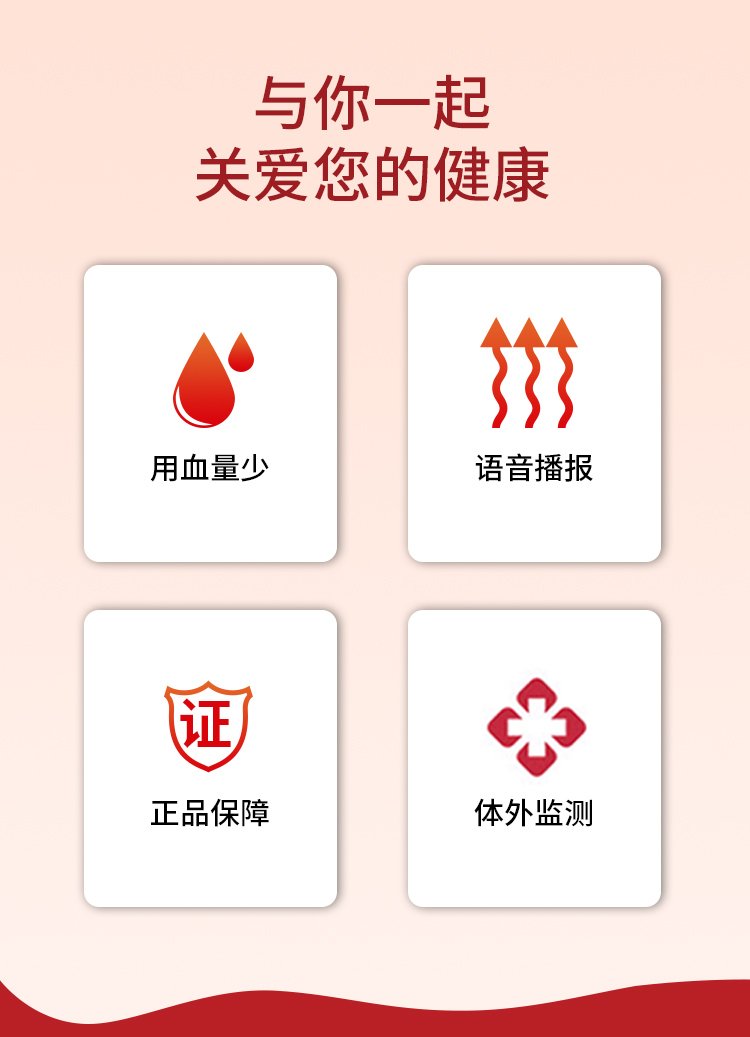 与你一起
关爱您的健康

用血量少

语音播报

证

正品保障

体外监测