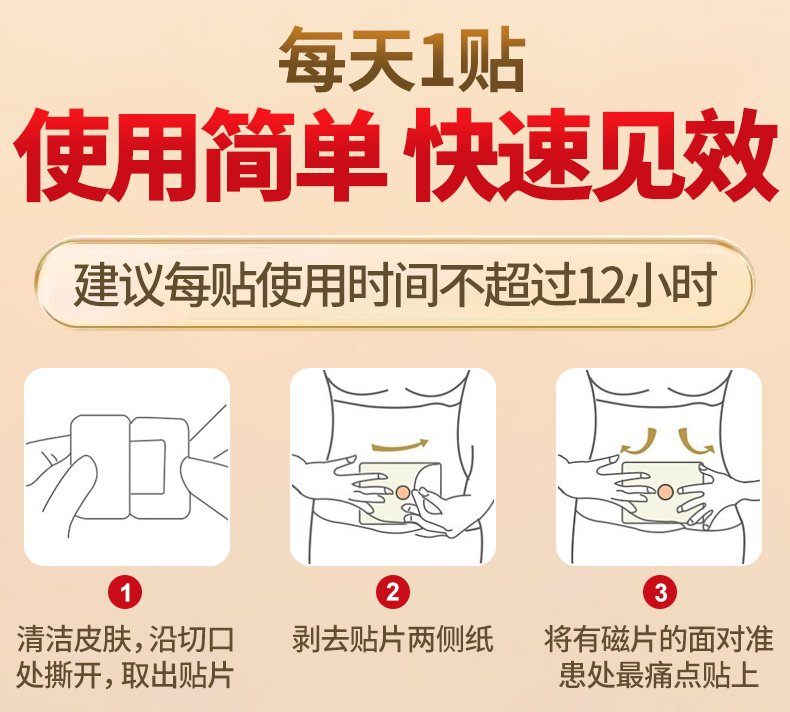 每天1贴
使用简单 快速见效

建议每贴使用时间不超过12小时

1
清洁皮肤，沿切口处撕开，取出贴片

2
剥去贴片两侧纸

3
将有磁片的面对准患处最痛点贴上