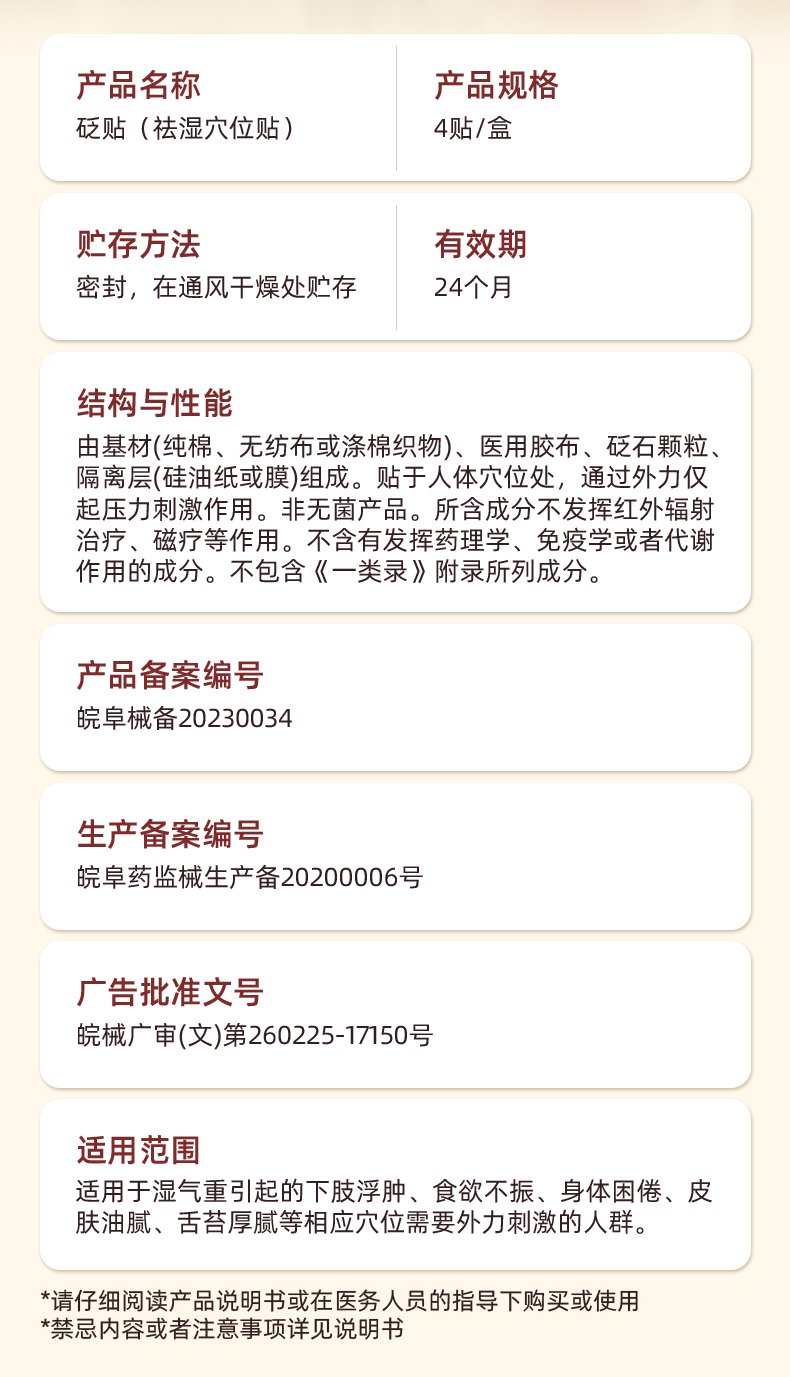 产品名称
砭贴（祛湿穴位贴）

产品规格
4贴/盒

贮存方法
密封，在通风干燥处贮存

有效期
24个月

结构与性能
由基材(纯棉、无纺布或涤棉织物)、医用胶布、砭石颗粒、隔离层(硅油纸或膜)组成。贴于人体穴位处，通过外力仅起压力刺激作用。非无菌产品。所含成分不发挥红外辐射治疗、磁疗等作用。不含有发挥药理学、免疫学或者代谢作用的成分。不包含《一类录》附录所列成分。

产品备案编号
皖阜械备20230034

生产备案编号
皖阜药监械生产备20200006号

广告批准文号
皖械广审(文)第260225-17150号

适用范围
适用于湿气重引起的下肢浮肿、食欲不振、身体困倦、皮肤油腻、舌苔厚腻等相应穴位需要外力刺激的人群。

*请仔细阅读产品说明书或在医务人员的指导下购买或使用
*禁忌内容或者注意事项详见说明书