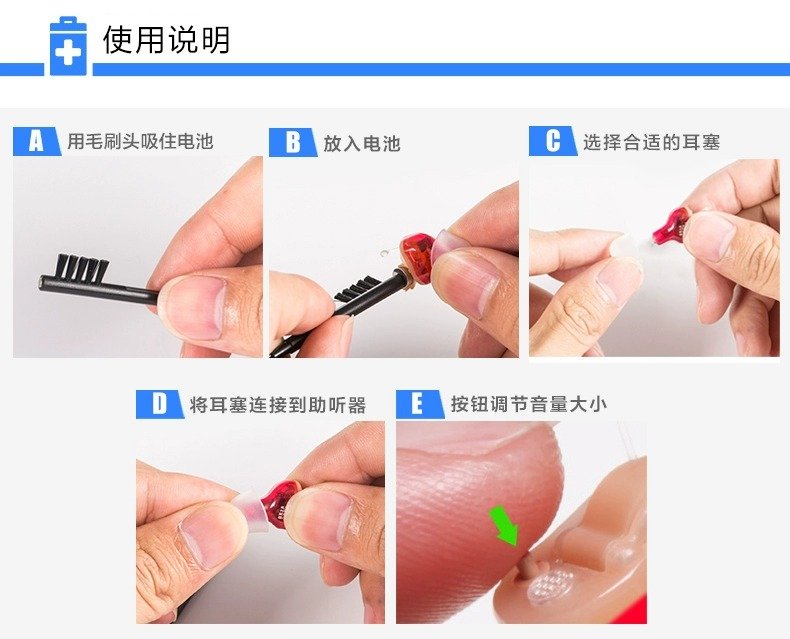 使用说明

A 用毛刷头吸住电池

B 放入电池

C 选择合适的耳塞

D 将耳塞连接到助听器

E 按钮调节音量大小