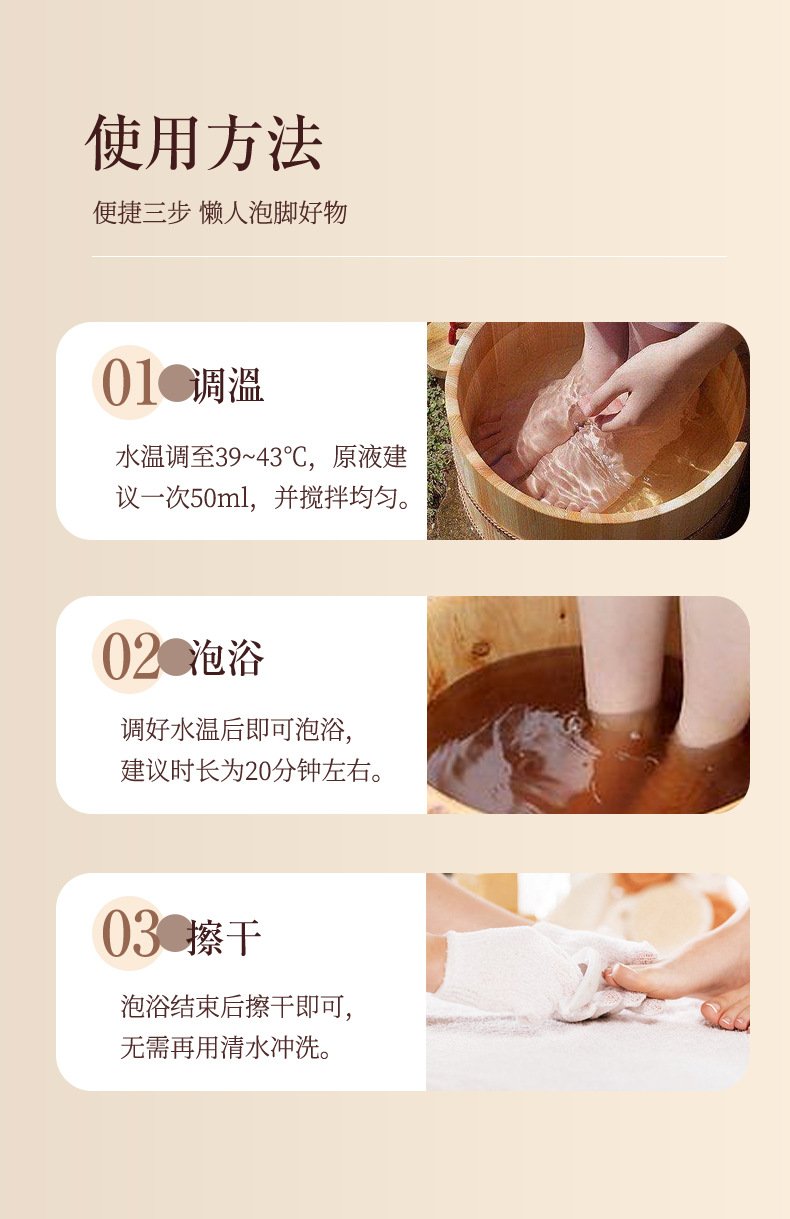 使用方法

便捷三步 懒人泡脚好物

01 调温

水温调至39~43℃，原液建议一次50ml，并搅拌均匀。

02 泡浴

调好水温后即可泡浴，建议时长为20分钟左右。

03 擦干

泡浴结束后擦干即可，无需再用清水冲洗。