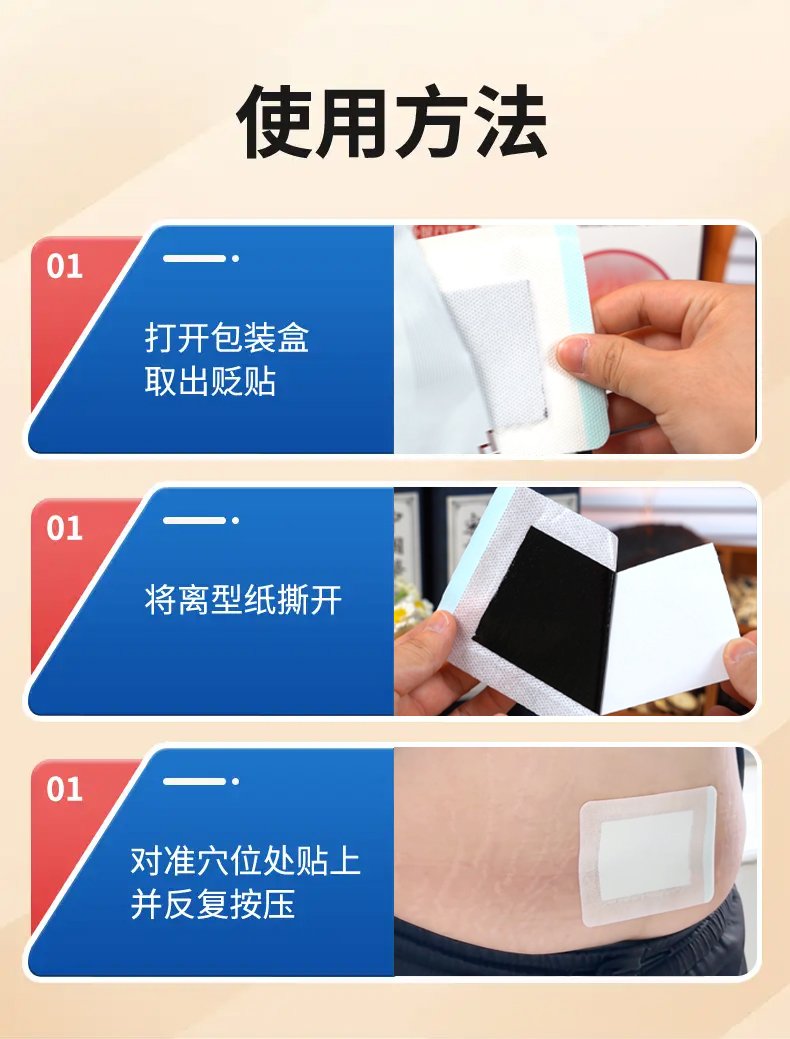 使用方法

01

打开包装盒
取出贬贴

01

将离型纸撕开

01

对准穴位处贴上
并反复按压