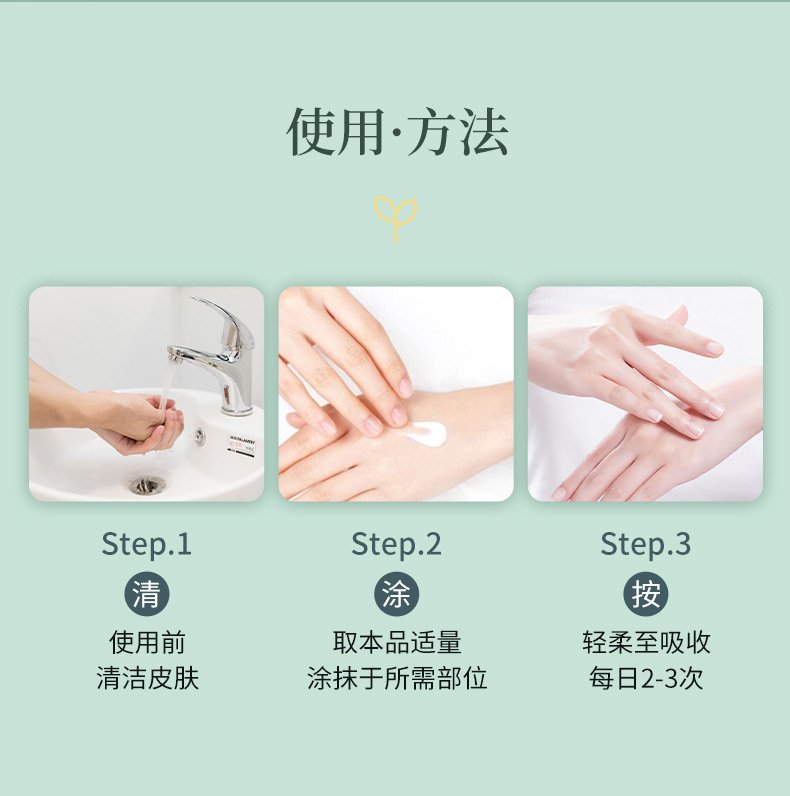 使用·方法

Step.1
清
使用前
清洁皮肤

Step.2
涂
取本品适量
涂抹于所需部位

Step.3
按
轻柔至吸收
每日2-3次