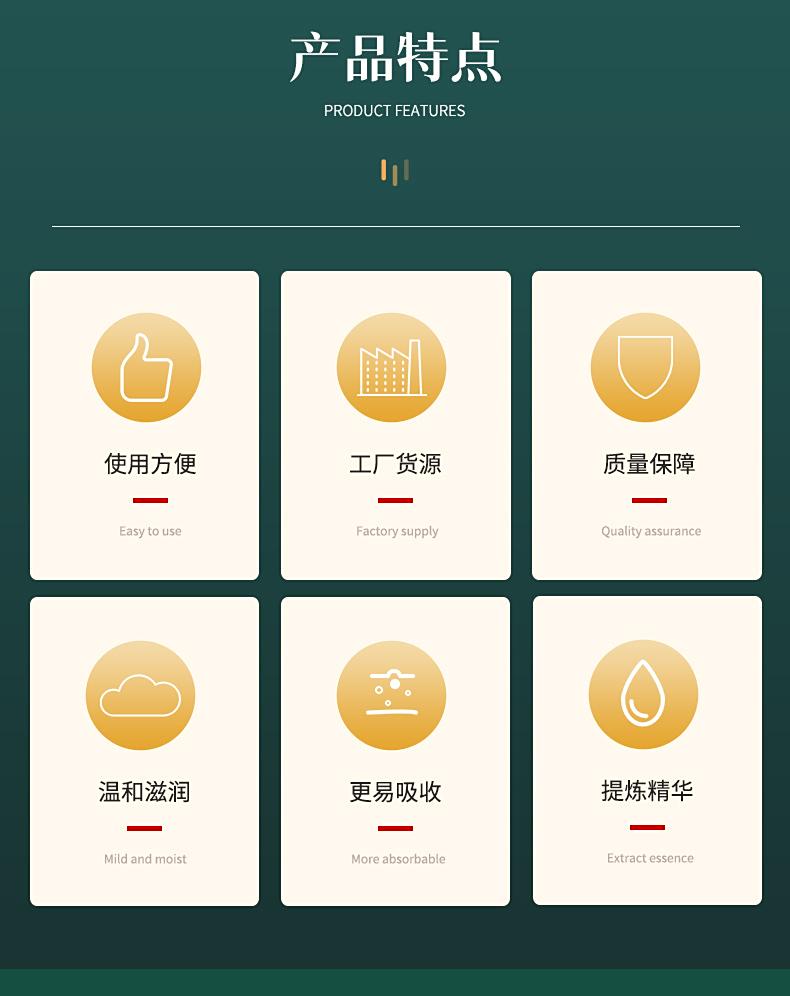 产品特点

PRODUCT FEATURES

使用方便

Easy to use

工厂货源

Factory supply

质量保障

Quality assurance

温和滋润

Mild and moist

更易吸收

More absorbable

提炼精华

Extract essence