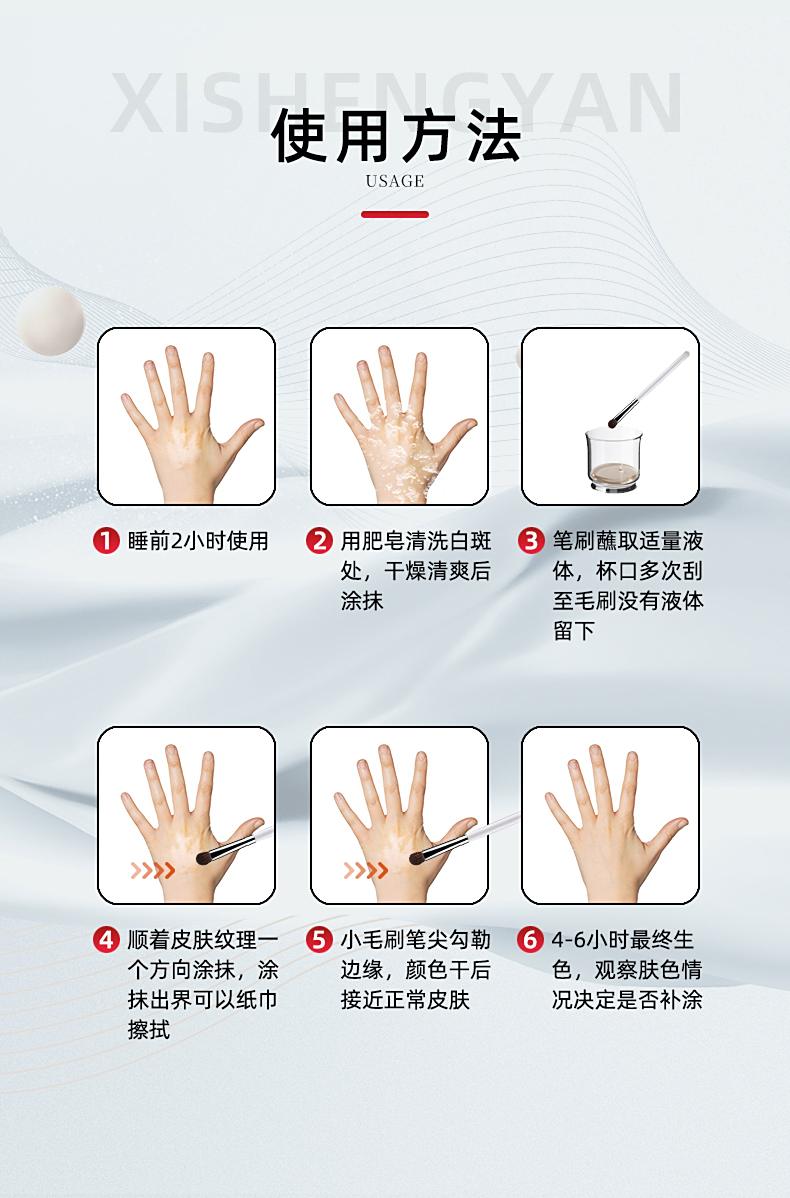 XISHENGYAN

使用方法

USAGE

1 睡前2小时使用

2 用肥皂清洗白斑处，干燥清爽后涂抹

3 笔刷蘸取适量液体，杯口多次刮至毛刷没有液体留下

4 顺着皮肤纹理一个方向涂抹，涂抹出界可以纸巾擦拭

5 小毛刷笔尖勾勒边缘，颜色干后接近正常皮肤

6 4-6小时最终生色，观察肤色情况决定是否补涂