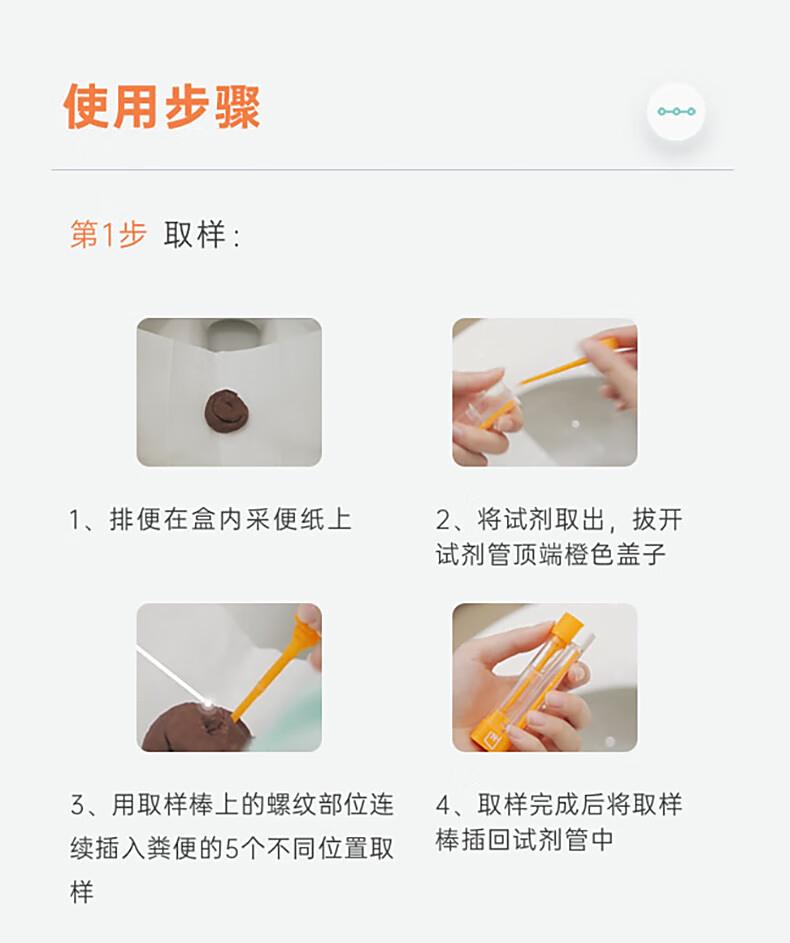 使用步骤

第1步 取样：

1、排便在盒内采便纸上

2、将试剂取出，拔开试剂管顶端橙色盖子

3、用取样棒上的螺纹部位连续插入粪便的5个不同位置取样

4、取样完成后将取样棒插回试剂管中