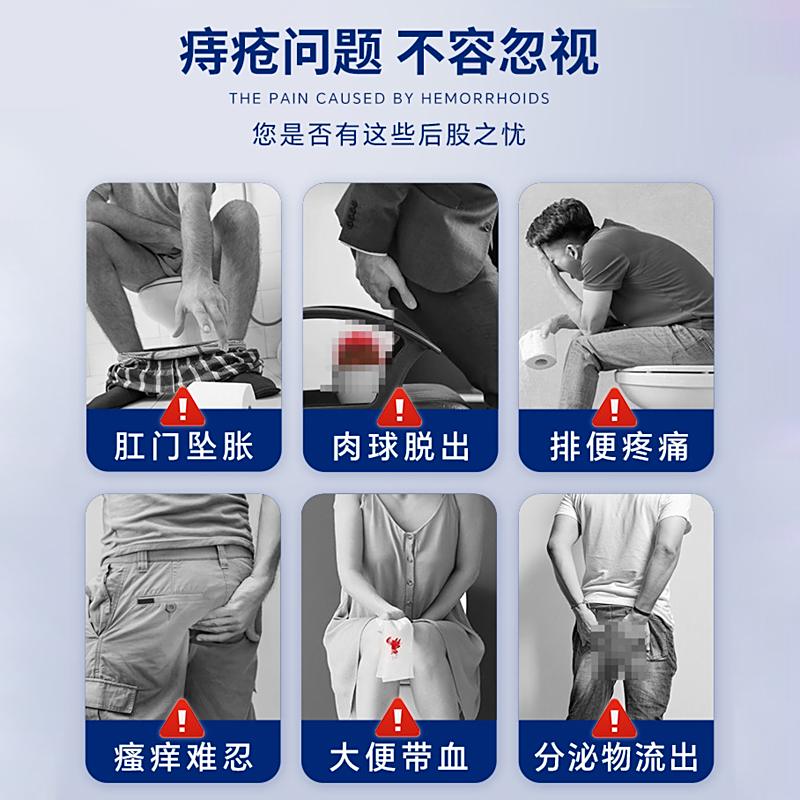 痔疮问题 不容忽视
THE PAIN CAUSED BY HEMORRHOIDS
您是否有这些后股之忧

肛门坠胀

肉球脱出

排便疼痛

瘙痒难忍

大便带血

分泌物流出