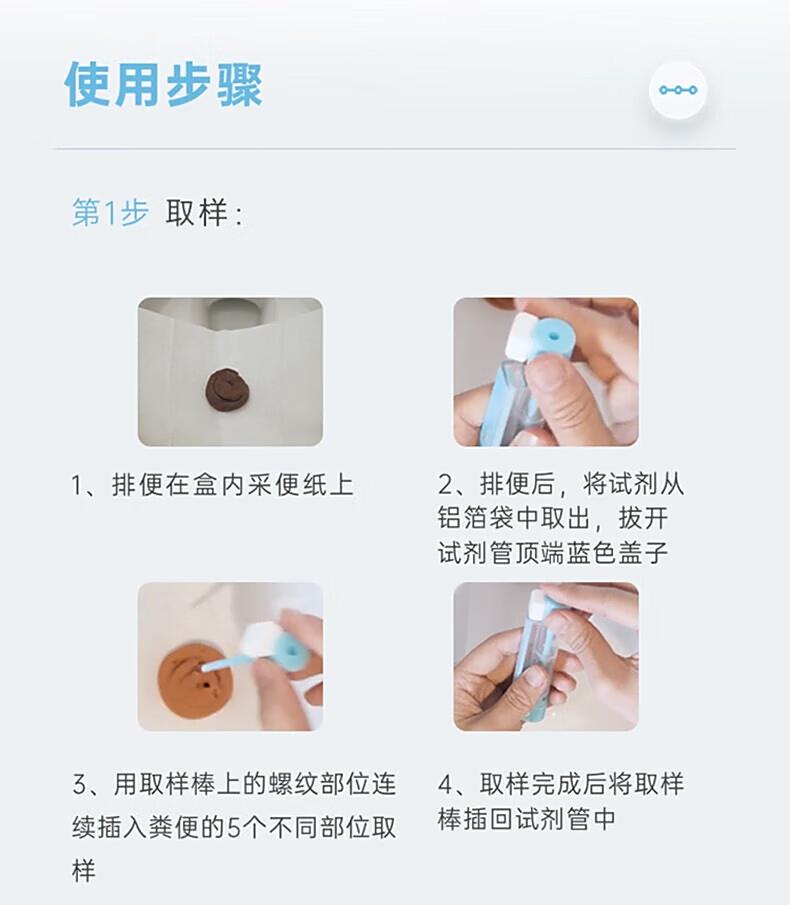 使用步骤

第1步 取样：

1、排便在盒内采便纸上

2、排便后，将试剂从铝箔袋中取出，拔开试剂管顶端蓝色盖子

3、用取样棒上的螺纹部位连续插入粪便的5个不同部位取样

4、取样完成后将取样棒插回试剂管中