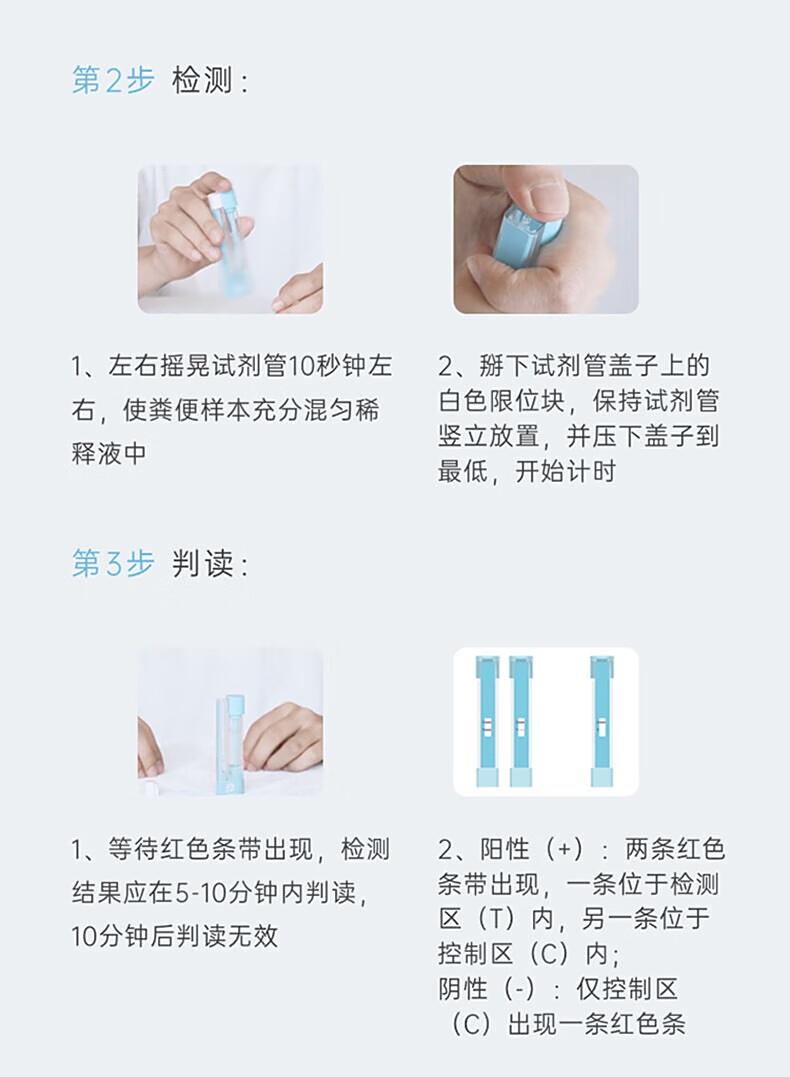 第2步 检测：

1、左右摇晃试剂管10秒钟左右，使粪便样本充分混匀稀释液中

2、掰下试剂管盖子上的白色限位块，保持试剂管竖立放置，并压下盖子到最低，开始计时

第3步 判读：

1、等待红色条带出现，检测结果应在5-10分钟内判读，10分钟后判读无效

2、阳性（+）：两条红色条带出现，一条位于检测区（T）内，另一条位于控制区（C）内；
阴性（-）：仅控制区（C）出现一条红色条