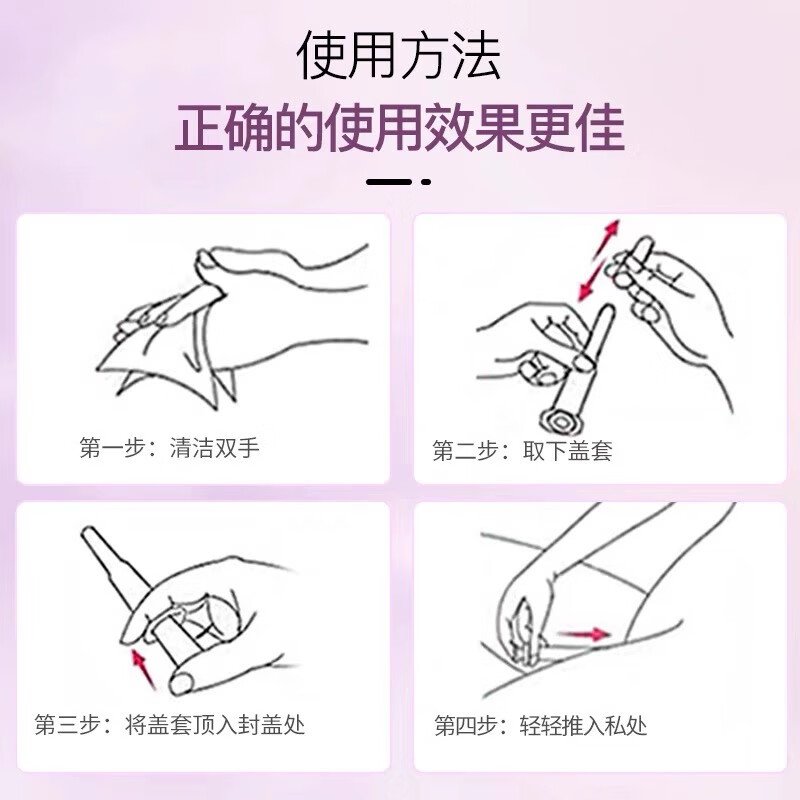 使用方法
正确的使用效果更佳

第一步：清洁双手

第二步：取下盖套

第三步：将盖套顶入封盖处

第四步：轻轻推入私处