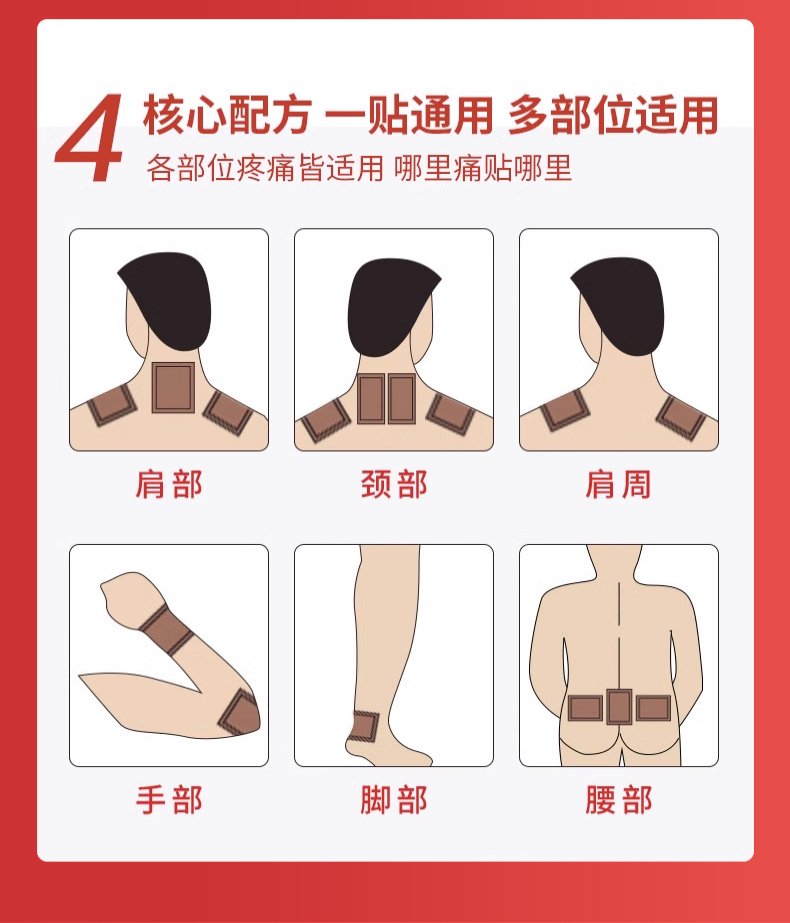 4 核心配方 一贴通用 多部位适用
各部位疼痛皆适用 哪里痛贴哪里

肩部

颈部

肩周

手部

脚部

腰部