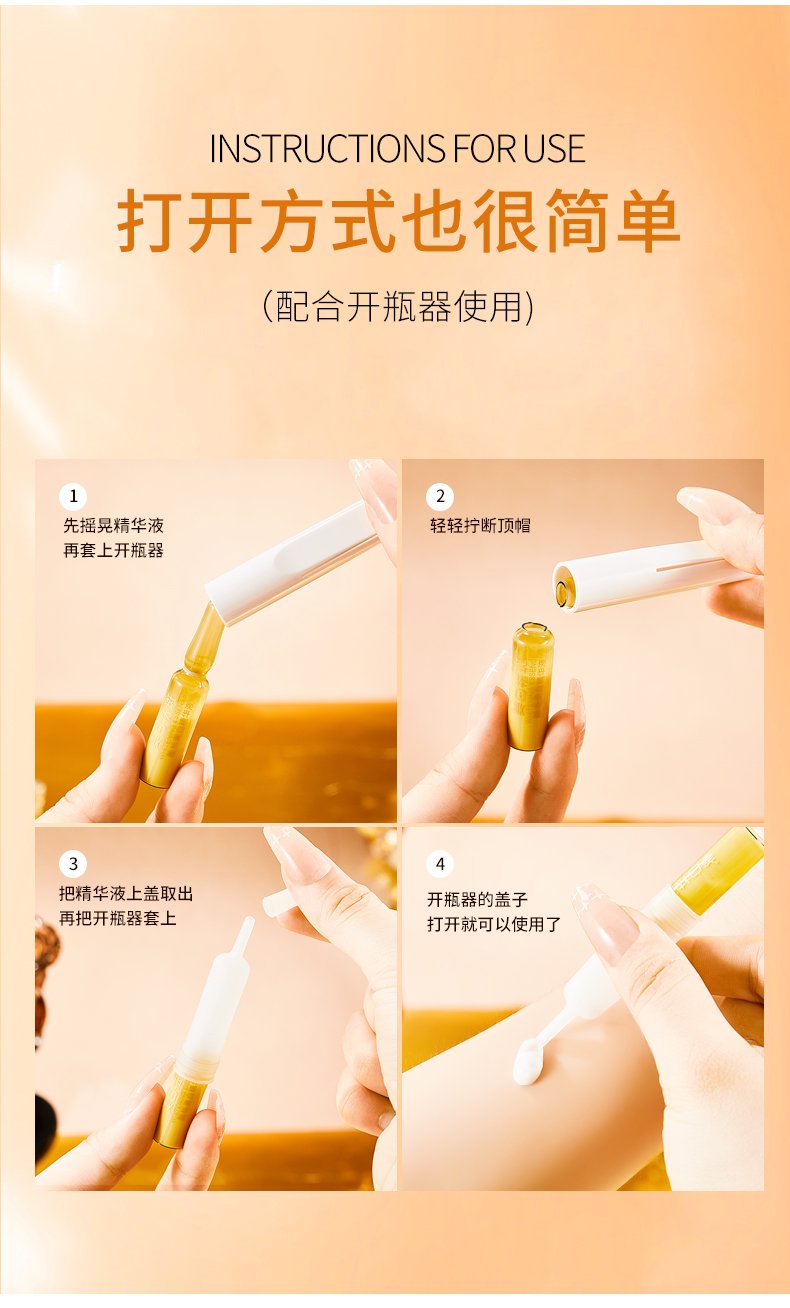 INSTRUCTIONS FOR USE
打开方式也很简单
(配合开瓶器使用)

1
先摇晃精华液
再套上开瓶器

2
轻轻拧断顶帽

3
把精华液上盖取出
再把开瓶器套上

4
开瓶器的盖子
打开就可以使用了