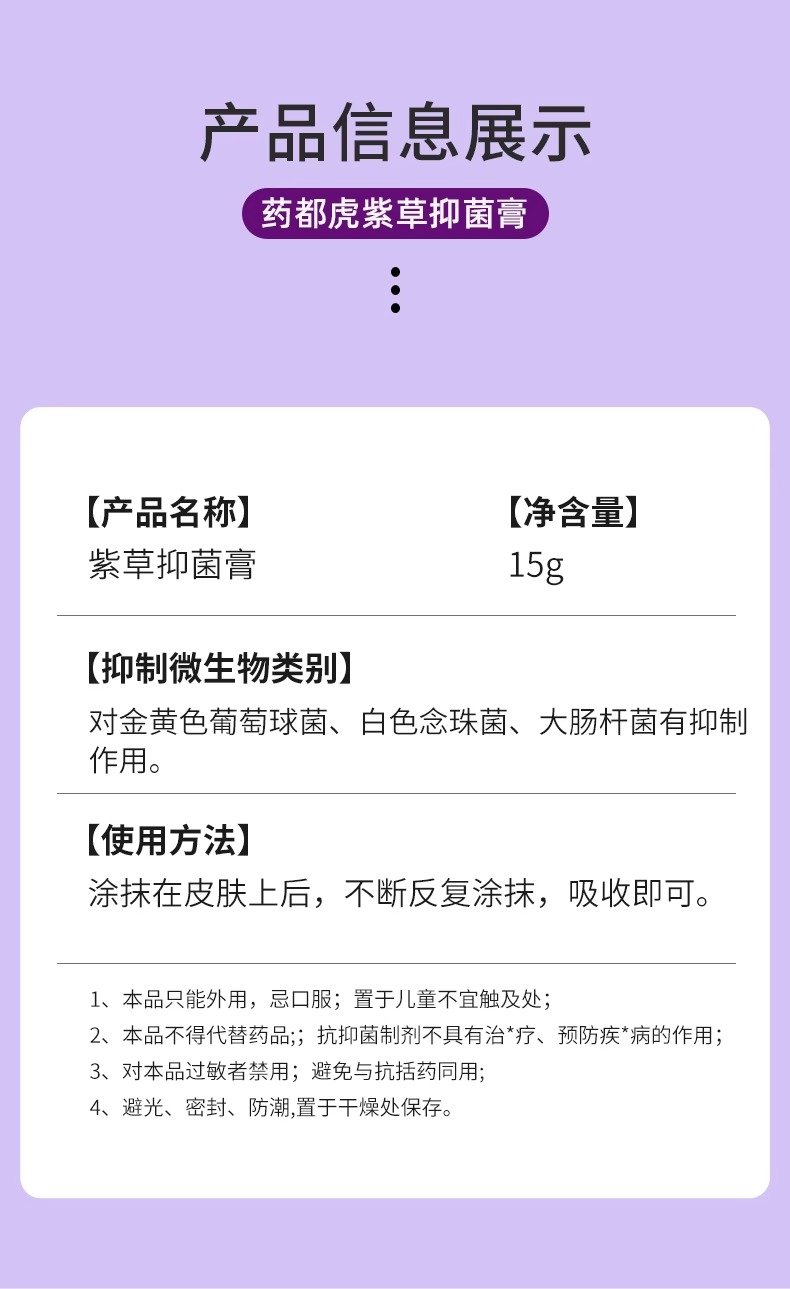 产品信息展示

药都虎紫草抑菌膏

【产品名称】
紫草抑菌膏

【净含量】
15g

【抑制微生物类别】
对金黄色葡萄球菌、白色念珠菌、大肠杆菌有抑制作用。

【使用方法】
涂抹在皮肤上后，不断反复涂抹，吸收即可。

1、本品只能外用，忌口服；置于儿童不宜触及处；
2、本品不得代替药品;；抗抑菌制剂不具有治*疗、预防疾*病的作用；
3、对本品过敏者禁用；避免与抗括药同用;
4、避光、密封、防潮,置于干燥处保存。