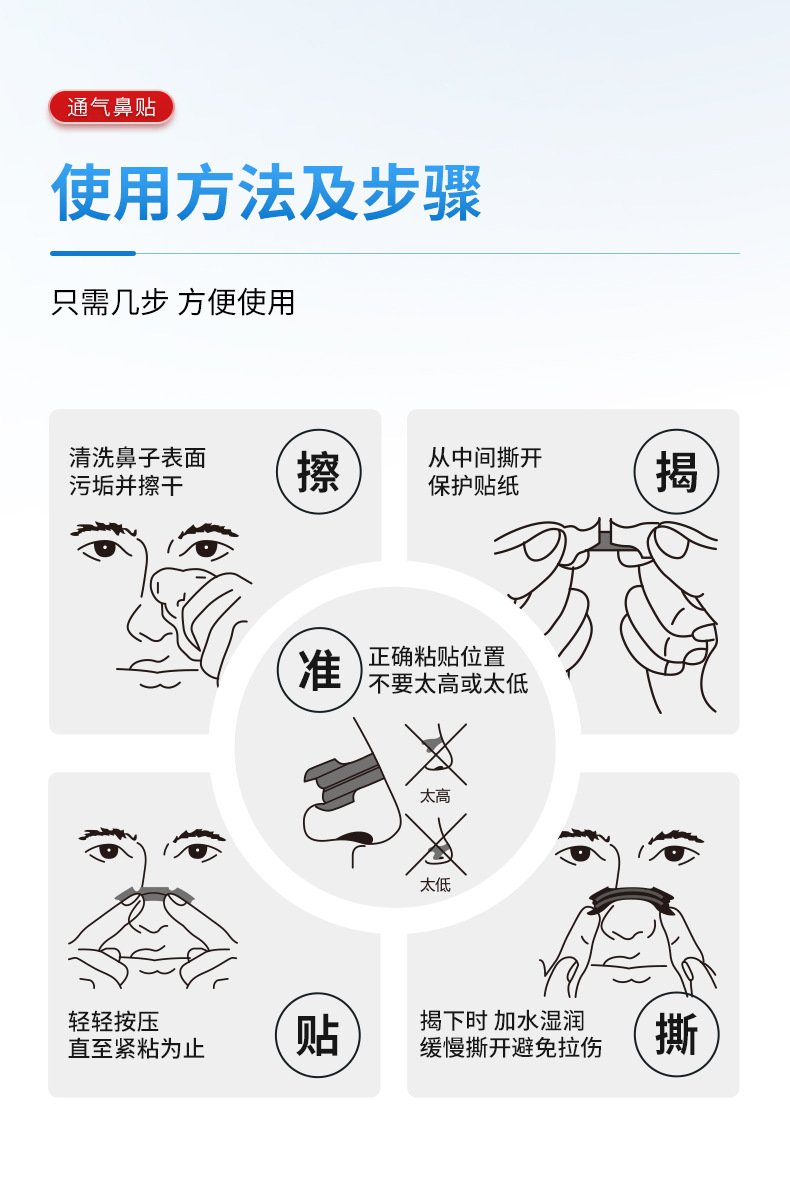 通气鼻贴

使用方法及步骤

只需几步 方便使用

清洗鼻子表面
污垢并擦干

擦

从中间撕开
保护贴纸

揭

准

正确粘贴位置
不要太高或太低

太高

太低

轻轻按压
直至紧粘为止

贴

揭下时 加水湿润
缓慢撕开避免拉伤

撕