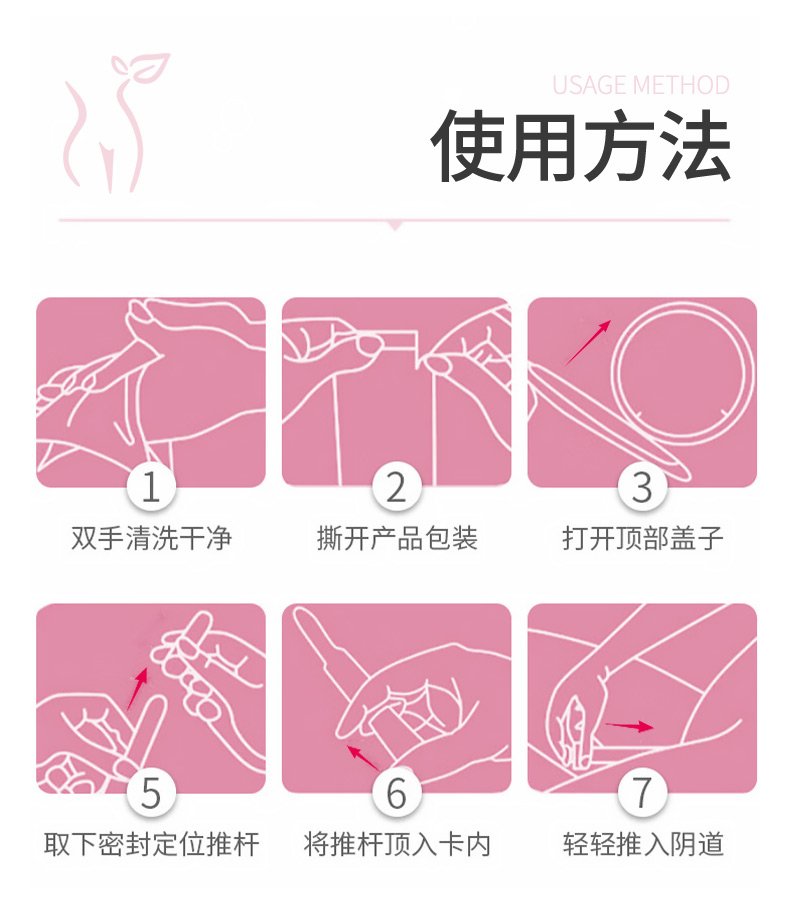 USAGE METHOD
使用方法

1
双手清洗干净

2
撕开产品包装

3
打开顶部盖子

5
取下密封定位推杆

6
将推杆顶入卡内

7
轻轻推入阴道