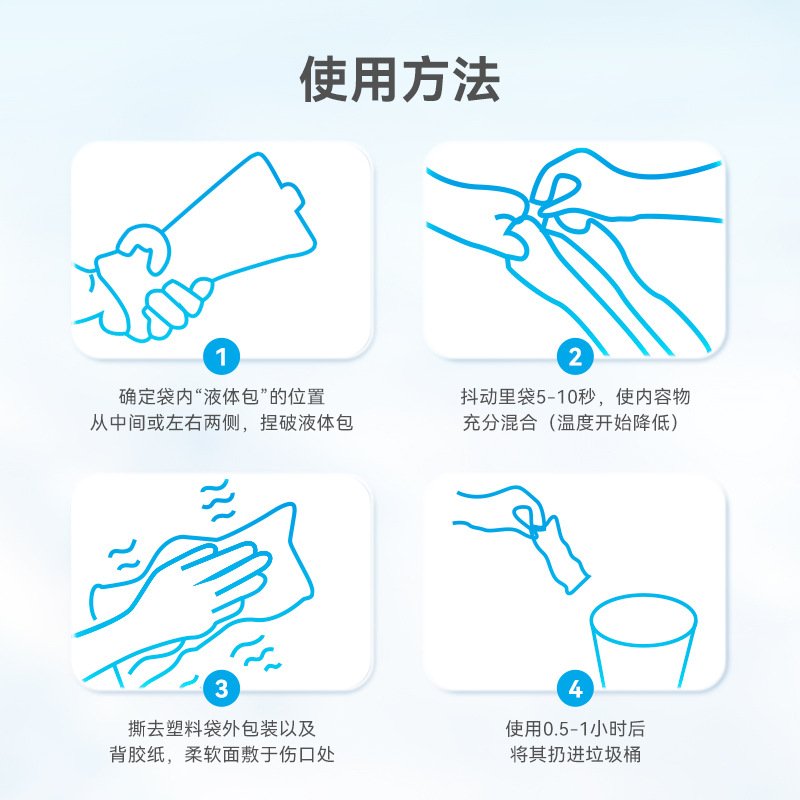 使用方法

1

确定袋内“液体包”的位置
从中间或左右两侧，捏破液体包

2

抖动里袋5-10秒，使内容物
充分混合（温度开始降低）

3

撕去塑料袋外包装以及
背胶纸，柔软面敷于伤口处

4

使用0.5-1小时后
将其扔进垃圾桶