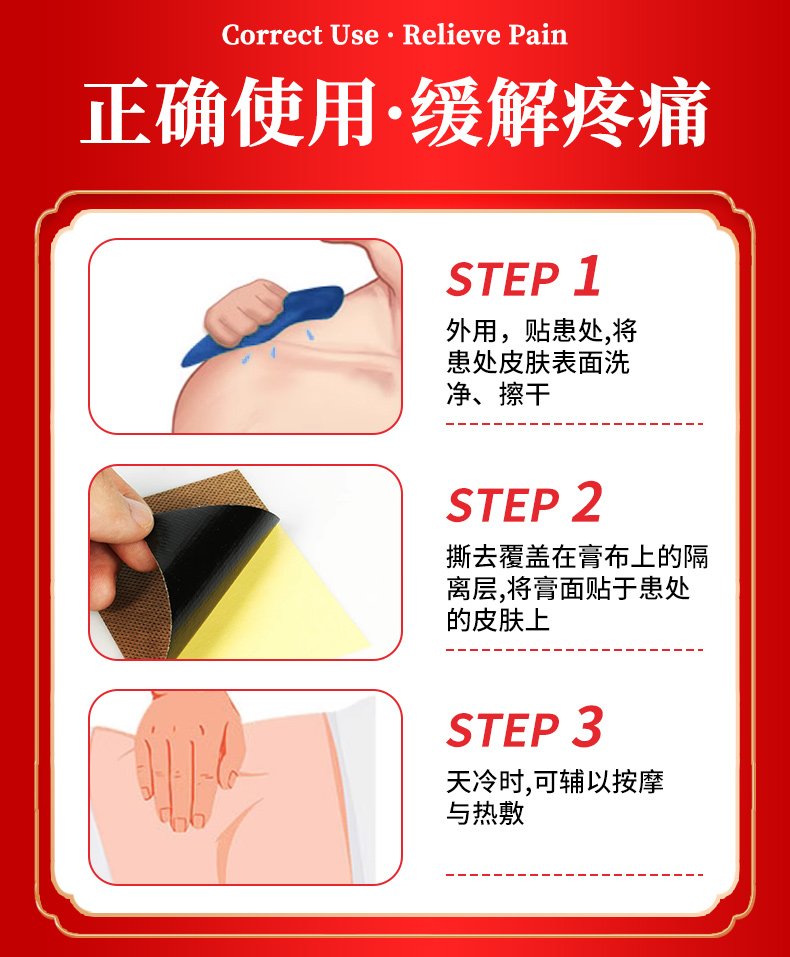 Correct Use · Relieve Pain

正确使用·缓解疼痛

STEP 1

外用，贴患处,将患处皮肤表面洗净、擦干

STEP 2

撕去覆盖在膏布上的隔离层,将膏面贴于患处的皮肤上

STEP 3

天冷时,可辅以按摩与热敷