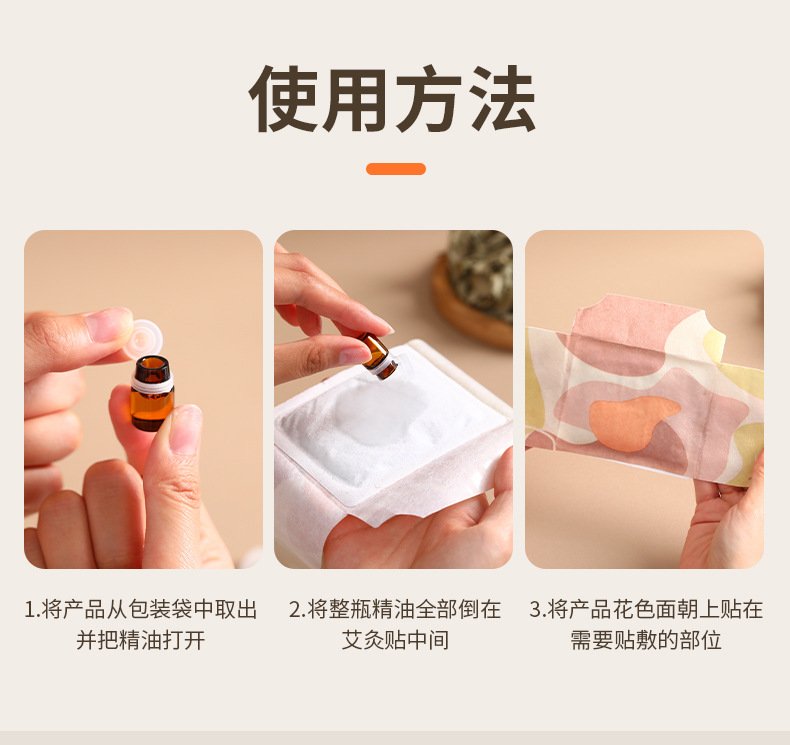 使用方法

1.将产品从包装袋中取出并把精油打开

2.将整瓶精油全部倒在艾灸贴中间

3.将产品花色面朝上贴在需要贴敷的部位