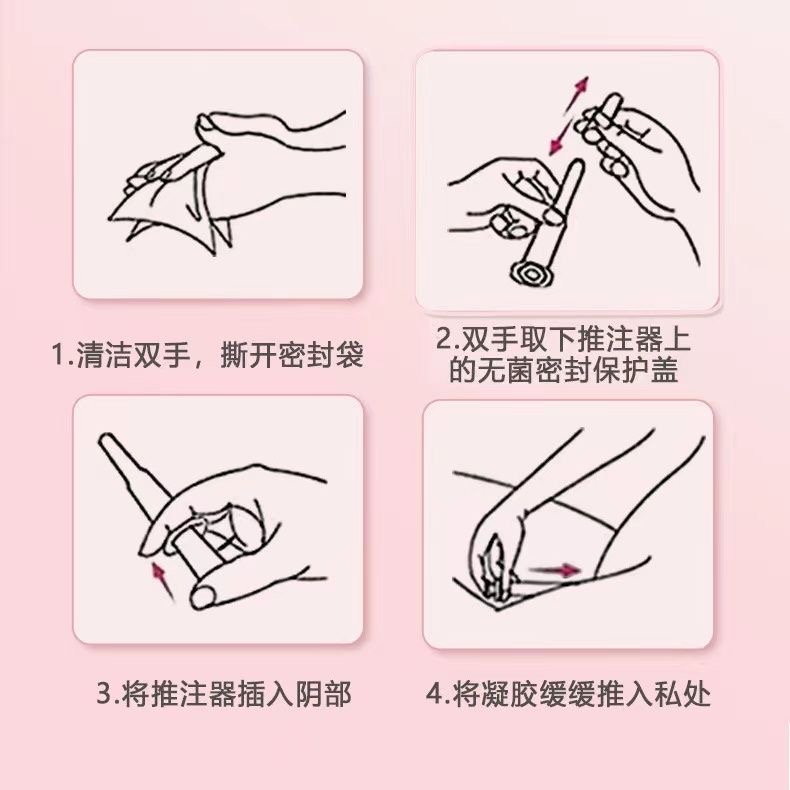 1.清洁双手，撕开密封袋

2.双手取下推注器上的无菌密封保护盖

3.将推注器插入阴部

4.将凝胶缓缓推入私处