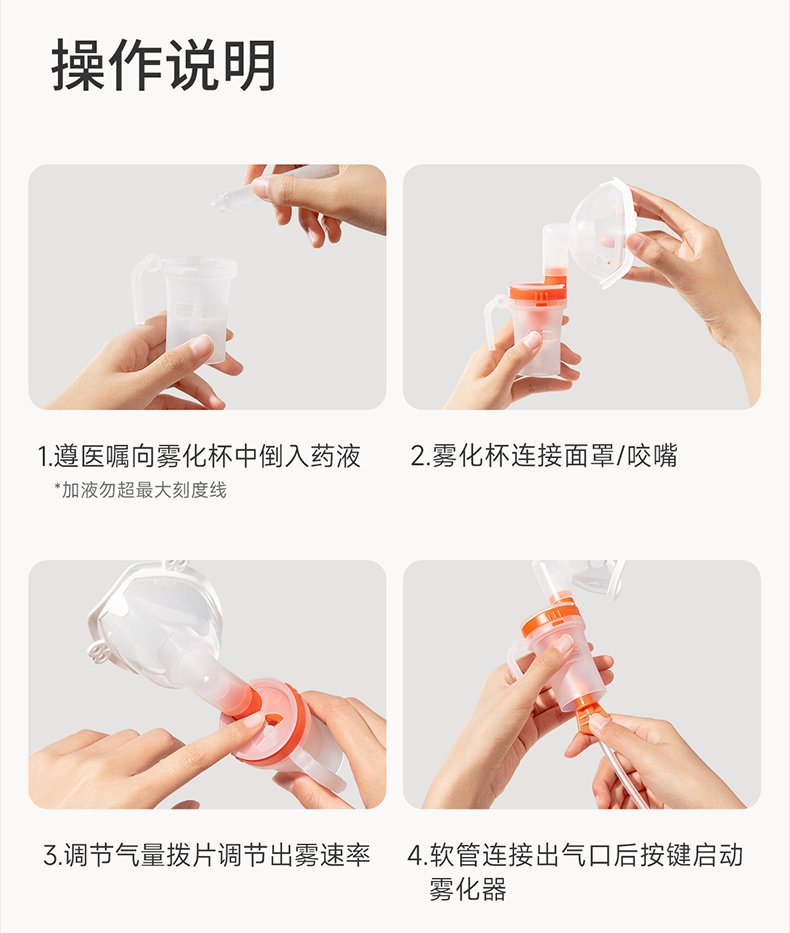 操作说明

1.遵医嘱向雾化杯中倒入药液
*加液勿超最大刻度线

2.雾化杯连接面罩/咬嘴

3.调节气量拨片调节出雾速率

4.软管连接出气口后按键启动雾化器