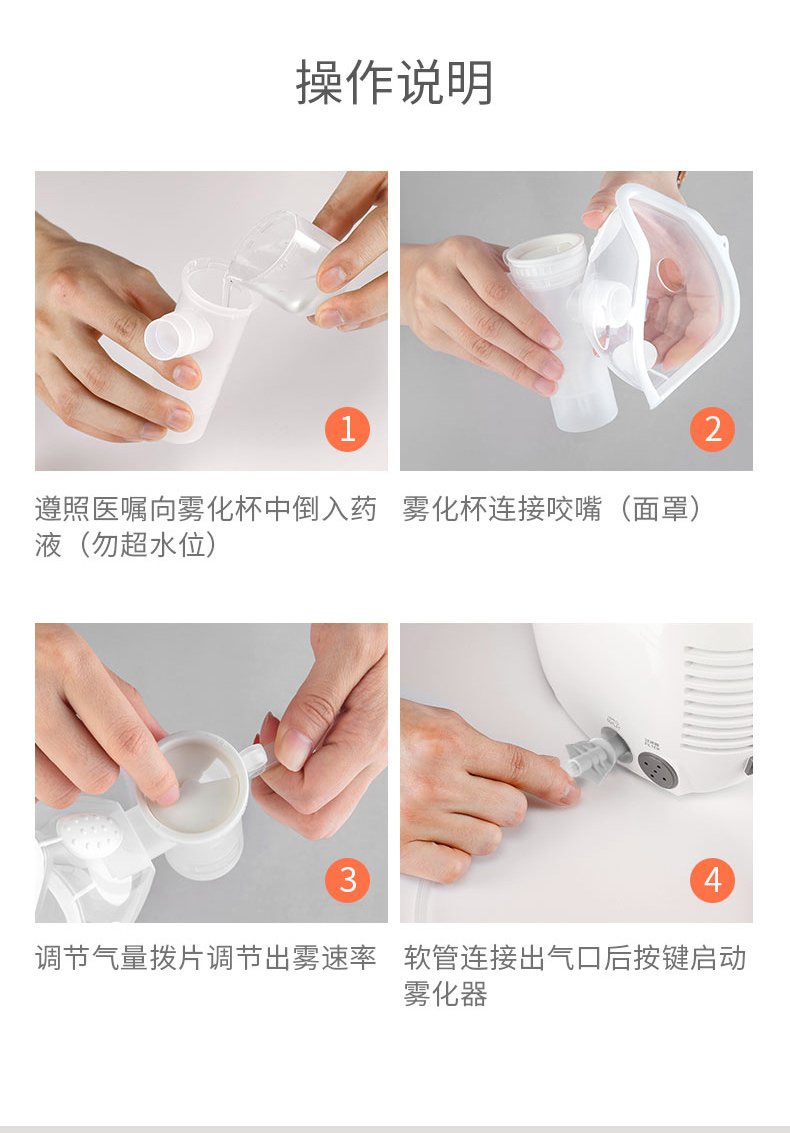 操作说明

1

遵照医嘱向雾化杯中倒入药液（勿超水位）

2

雾化杯连接咬嘴（面罩）

3

调节气量拨片调节出雾速率

4

软管连接出气口后按键启动雾化器