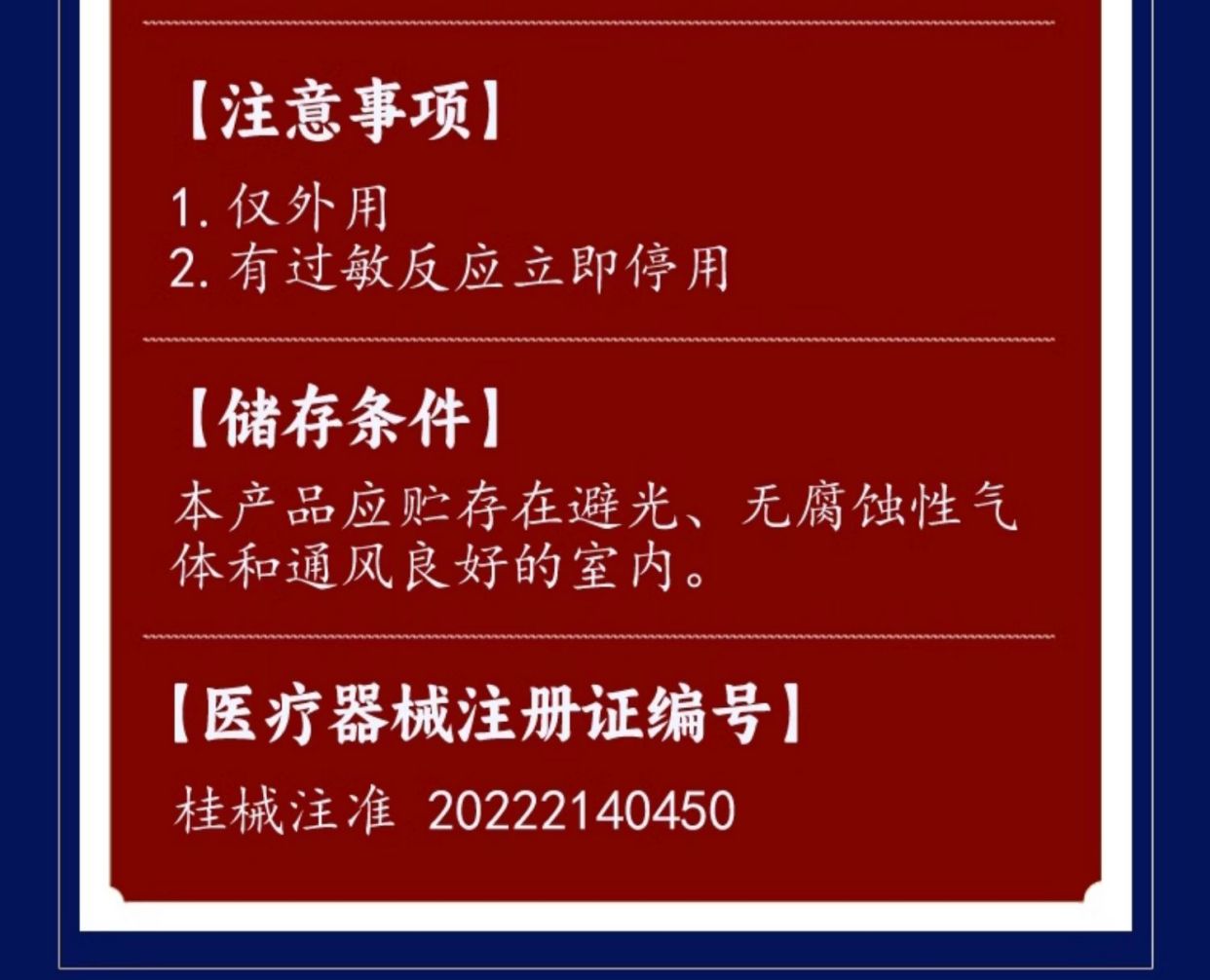 【注意事项】

1.仅外用
2.有过敏反应立即停用

【储存条件】

本产品应贮存在避光、无腐蚀性气体和通风良好的室内。

【医疗器械注册证编号】

桂械注准 20222140450