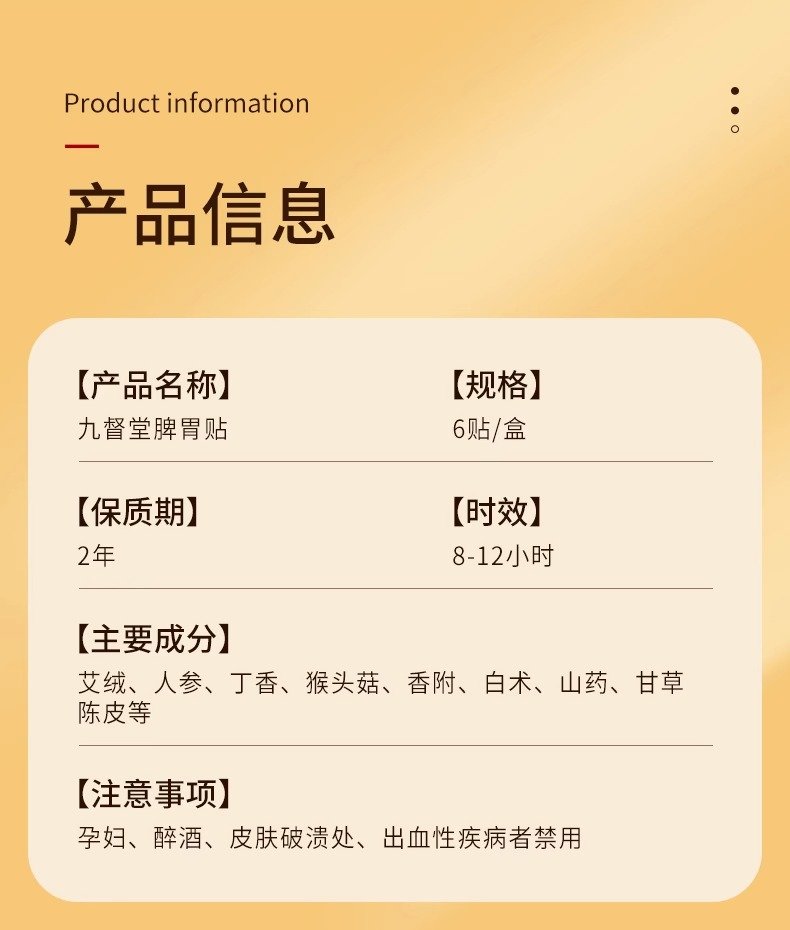 Product information

产品信息

【产品名称】
九督堂脾胃贴

【规格】
6贴/盒

【保质期】
2年

【时效】
8-12小时

【主要成分】
艾绒、人参、丁香、猴头菇、香附、白术、山药、甘草陈皮等

【注意事项】
孕妇、醉酒、皮肤破溃处、出血性疾病者禁用