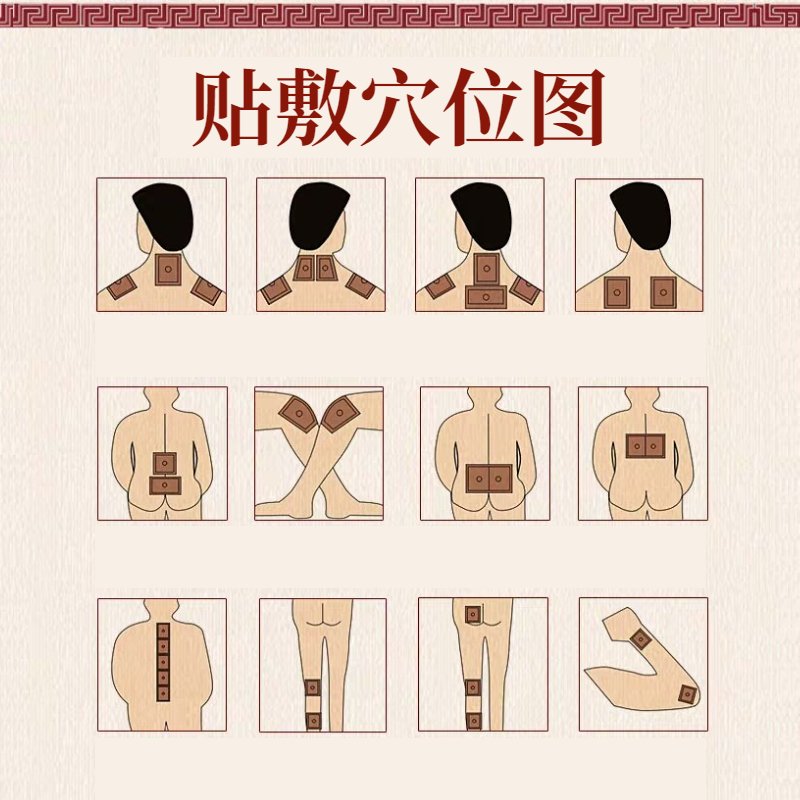 贴敷穴位图