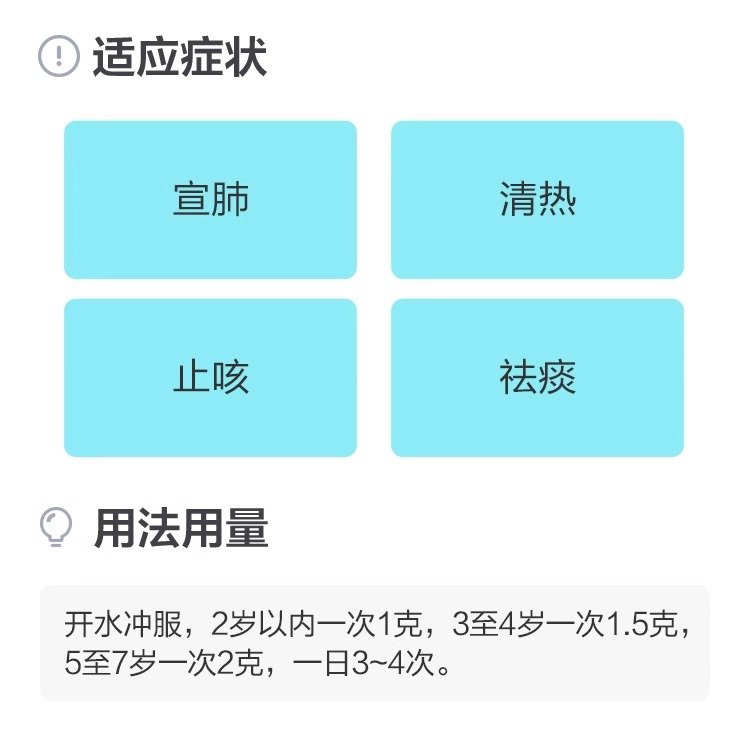 适应症状

宣肺

清热

止咳

祛痰

用法用量

开水冲服，2岁以内一次1克，3至4岁一次1.5克，5至7岁一次2克，一日3~4次。