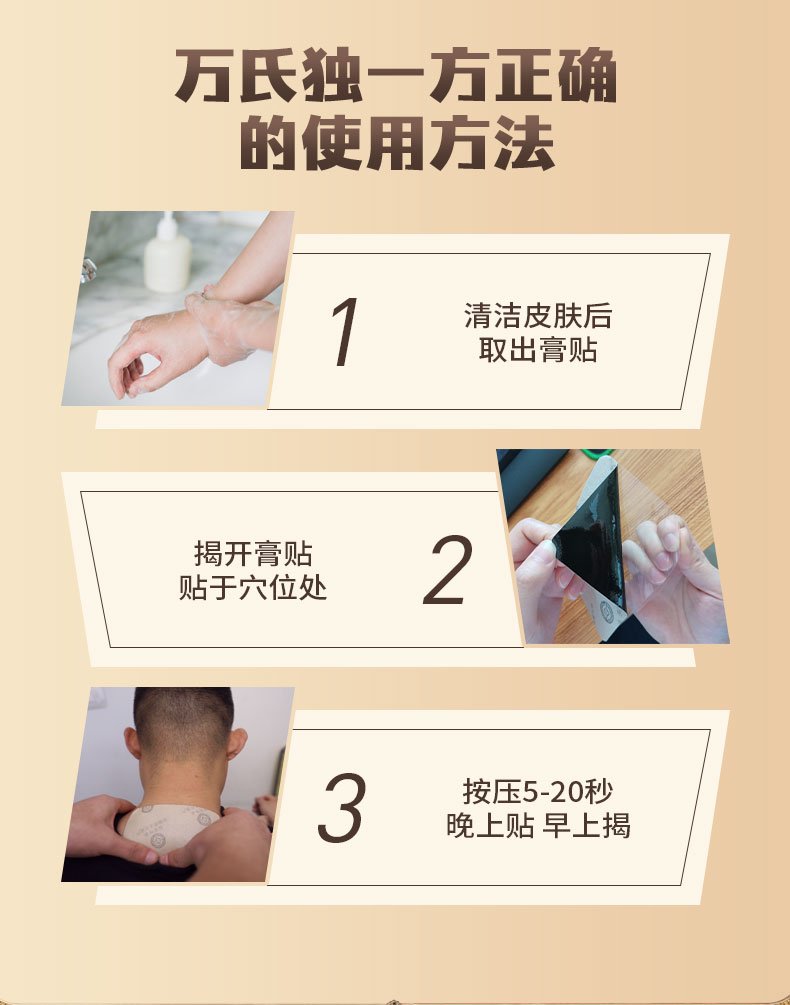 万氏独一方正确的使用方法

1

清洁皮肤后
取出膏贴

揭开膏贴
贴于穴位处

2

3

按压5-20秒
晚上贴 早上揭