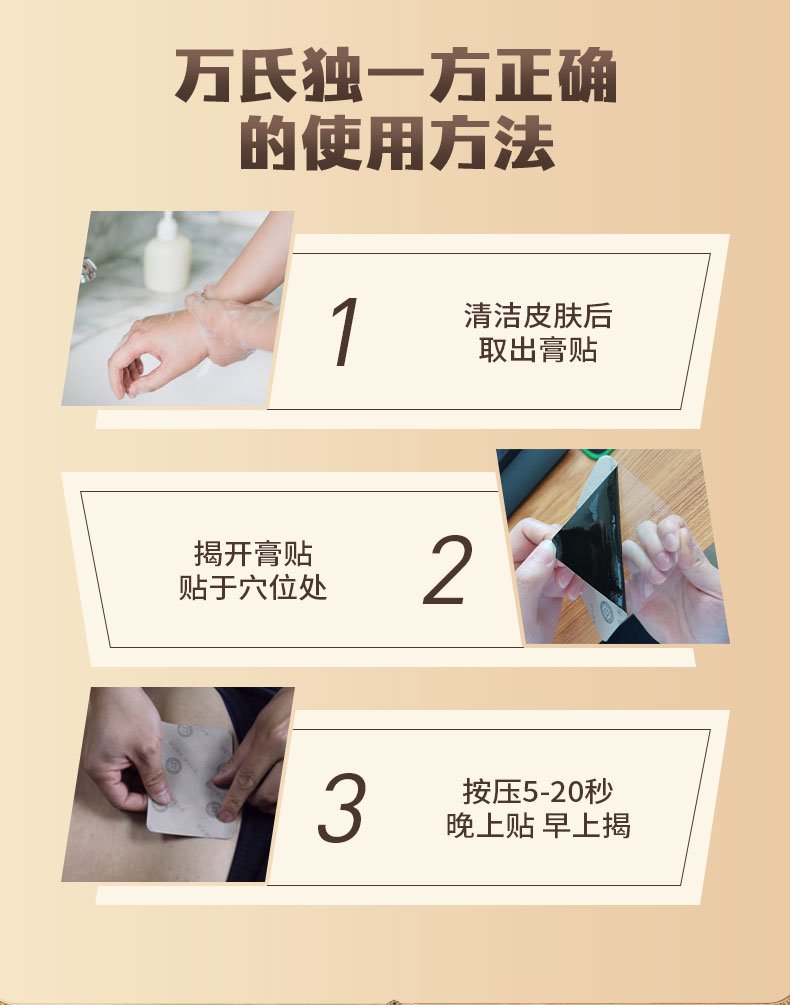 万氏独一方正确的使用方法

1

清洁皮肤后
取出膏贴

揭开膏贴
贴于穴位处

2

3

按压5-20秒
晚上贴 早上揭