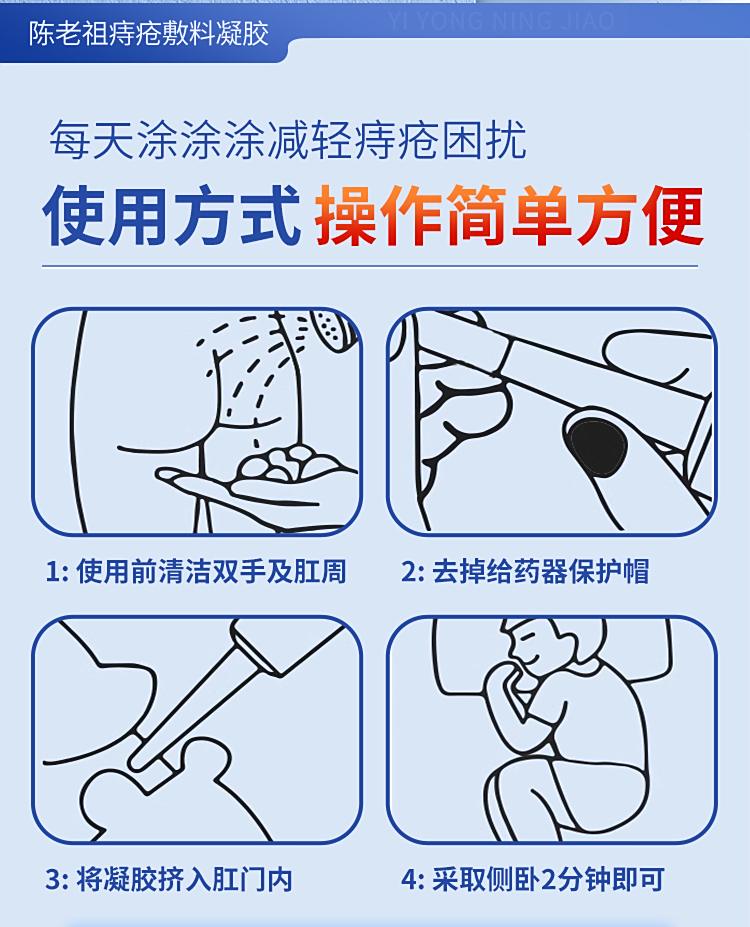 陈老祖痔疮敷料凝胶

YI YONG NING JIAO

每天涂涂涂减轻痔疮困扰

使用方式 操作简单方便

1: 使用前清洁双手及肛周

2: 去掉给药器保护帽

3: 将凝胶挤入肛门内

4: 采取侧卧2分钟即可